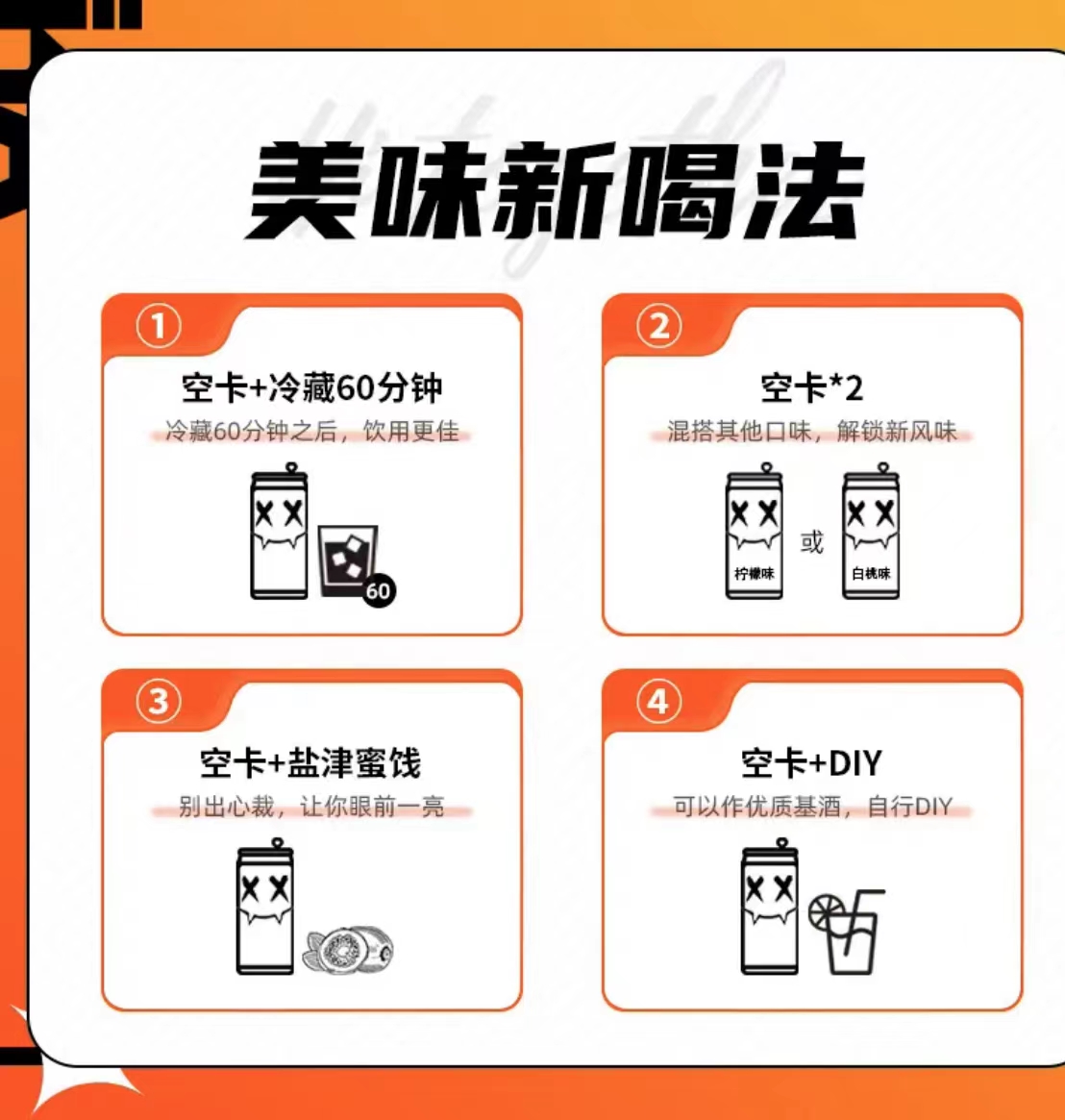 美味新喝法

①
空卡+冷藏60分钟
冷藏60分钟之后，饮用更佳
60

②
空卡*2
混搭其他口味，解锁新风味
柠檬味
或
白桃味

③
空卡+盐津蜜饯
别出心裁，让你眼前一亮

④
空卡+DIY
可以作优质基酒，自行DIY