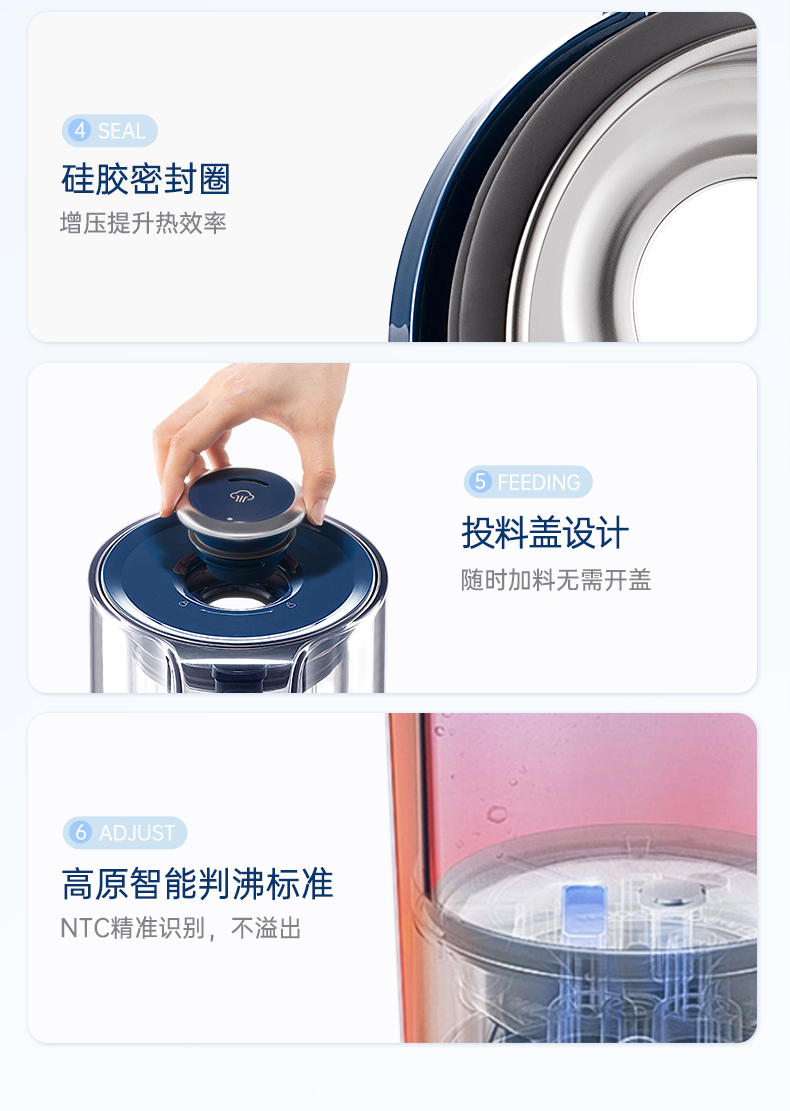 4 SEAL
硅胶密封圈
增压提升热效率

5 FEEDING
投料盖设计
随时加料无需开盖

6 ADJUST
高原智能判沸标准
NTC精准识别，不溢出