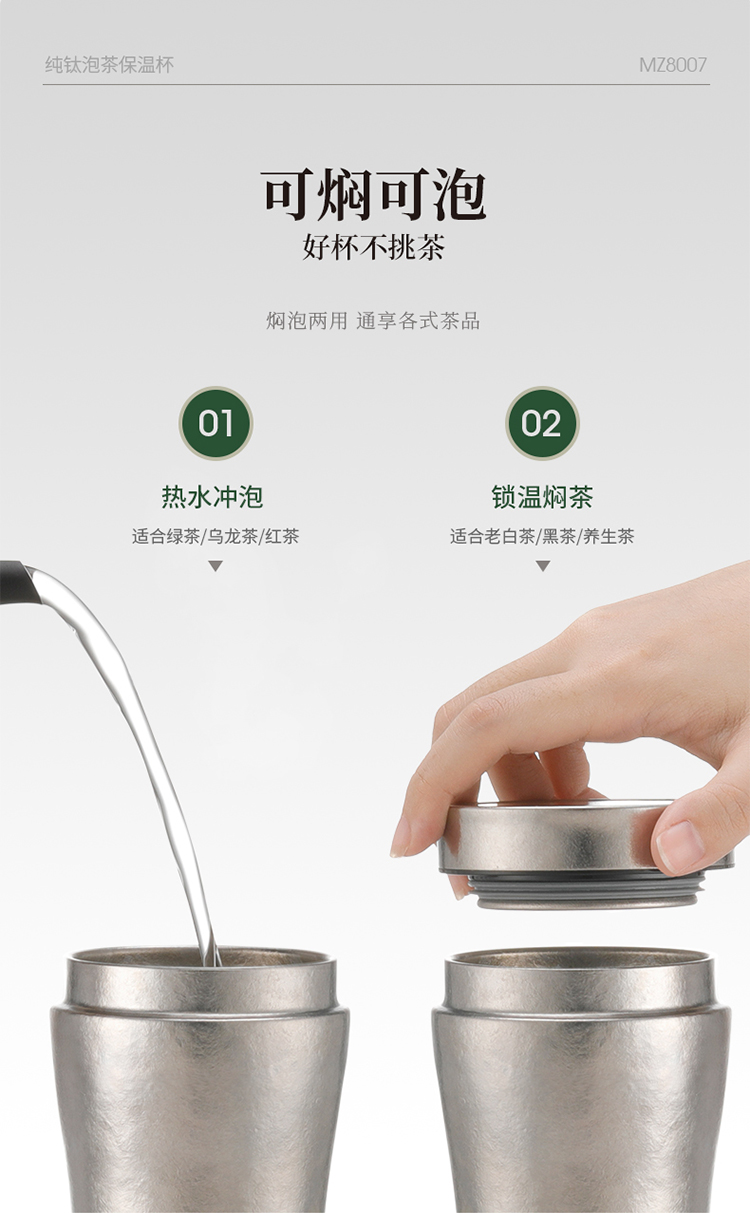 纯钛泡茶保温杯

MZ8007

可焖可泡
好杯不挑茶

焖泡两用 通享各式茶品

01
热水冲泡
适合绿茶/乌龙茶/红茶

02
锁温焖茶
适合老白茶/黑茶/养生茶