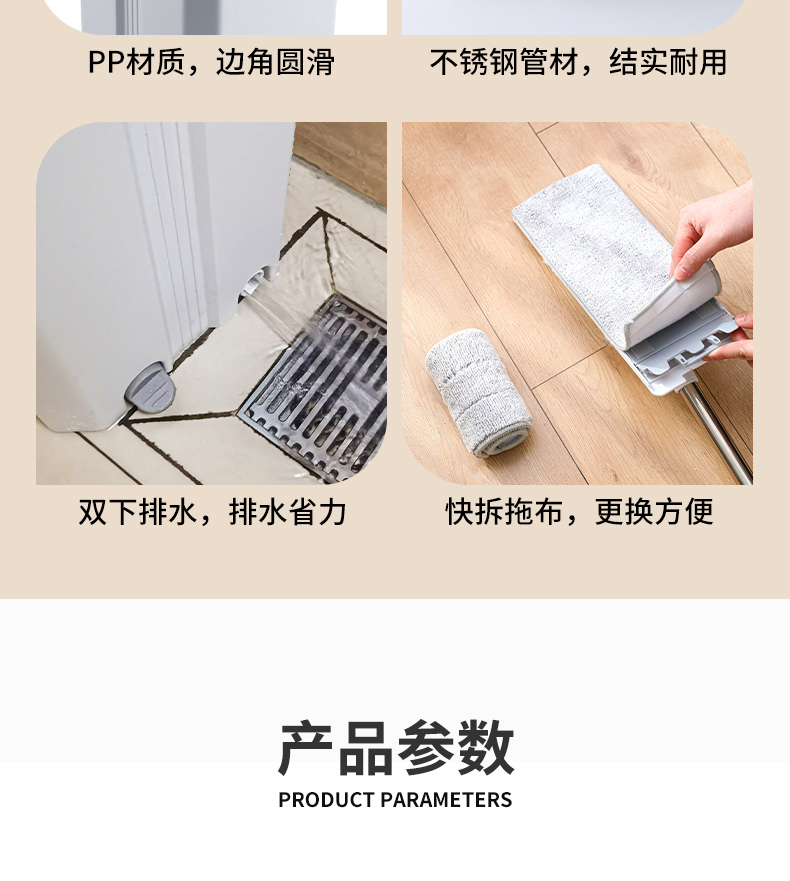 PP材质，边角圆滑

不锈钢管材，结实耐用

双下排水，排水省力

快拆拖布，更换方便

产品参数
PRODUCT PARAMETERS