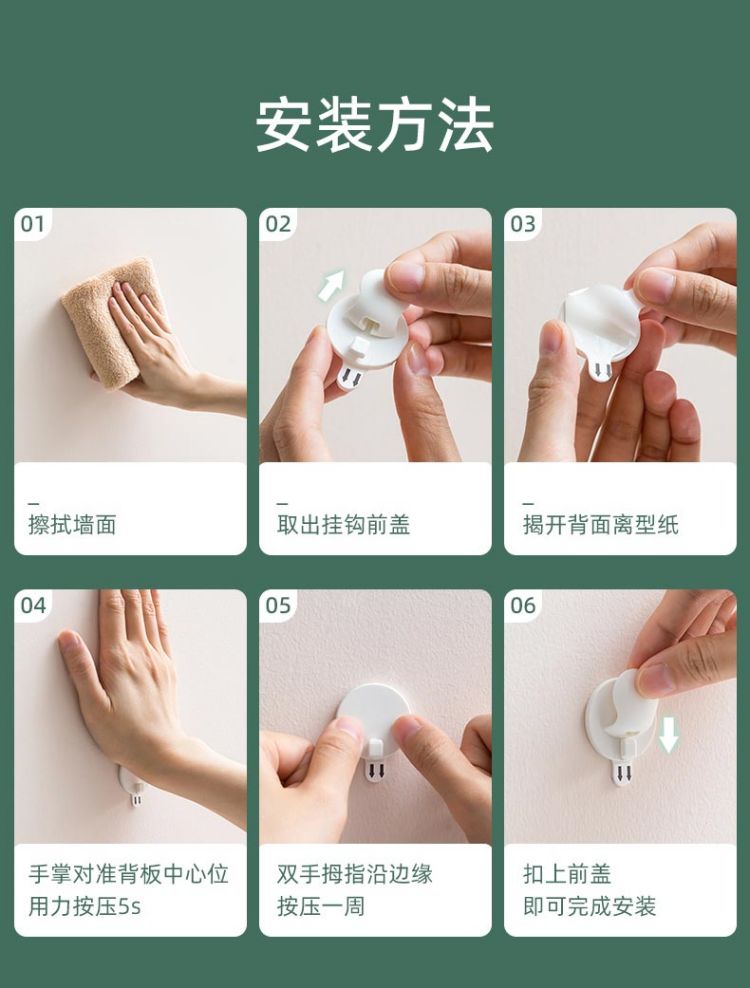 安装方法

01

擦拭墙面

02

取出挂钩前盖

03

揭开背面离型纸

04

手掌对准背板中心位用力按压5s

05

双手拇指沿边缘按压一周

06

扣上前盖即可完成安装