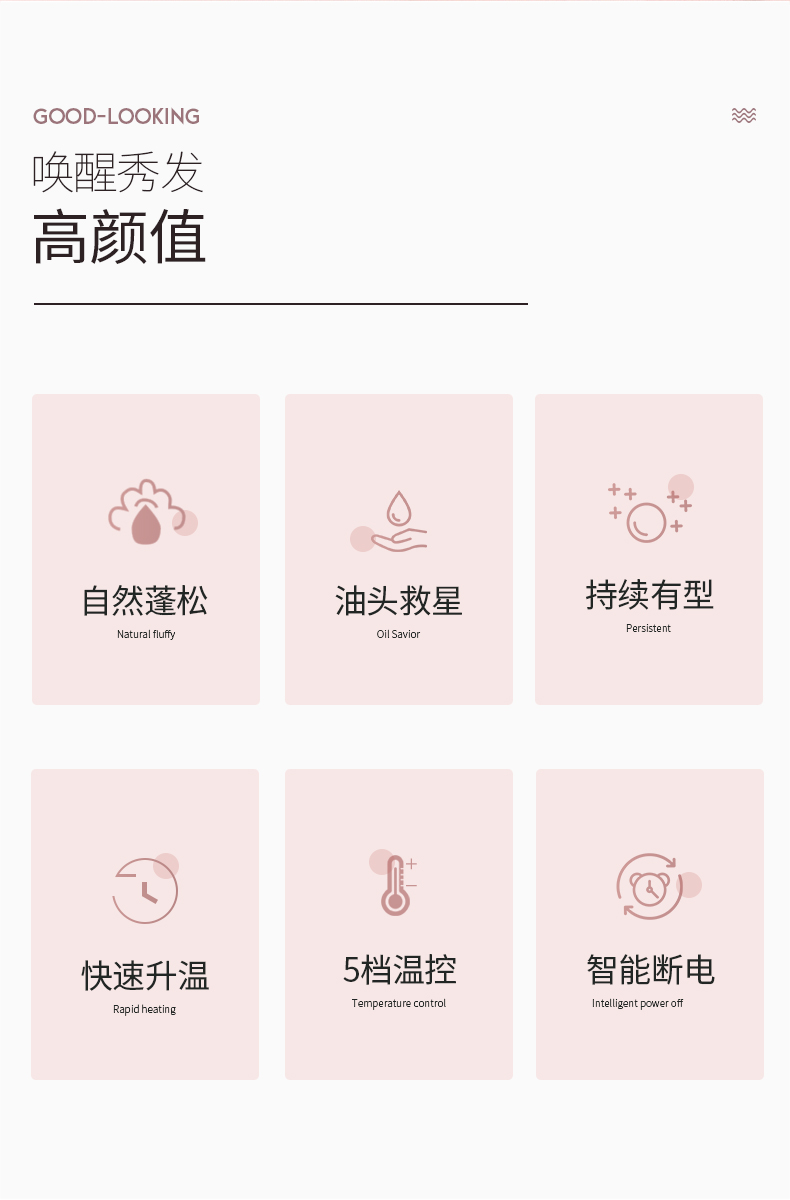 GOOD-LOOKING

唤醒秀发

高颜值

自然蓬松
Natural fluffy

油头救星
Oil Savior

持续有型
Persistent

快速升温
Rapid heating

5档温控
Temperature control

智能断电
Intelligent power off