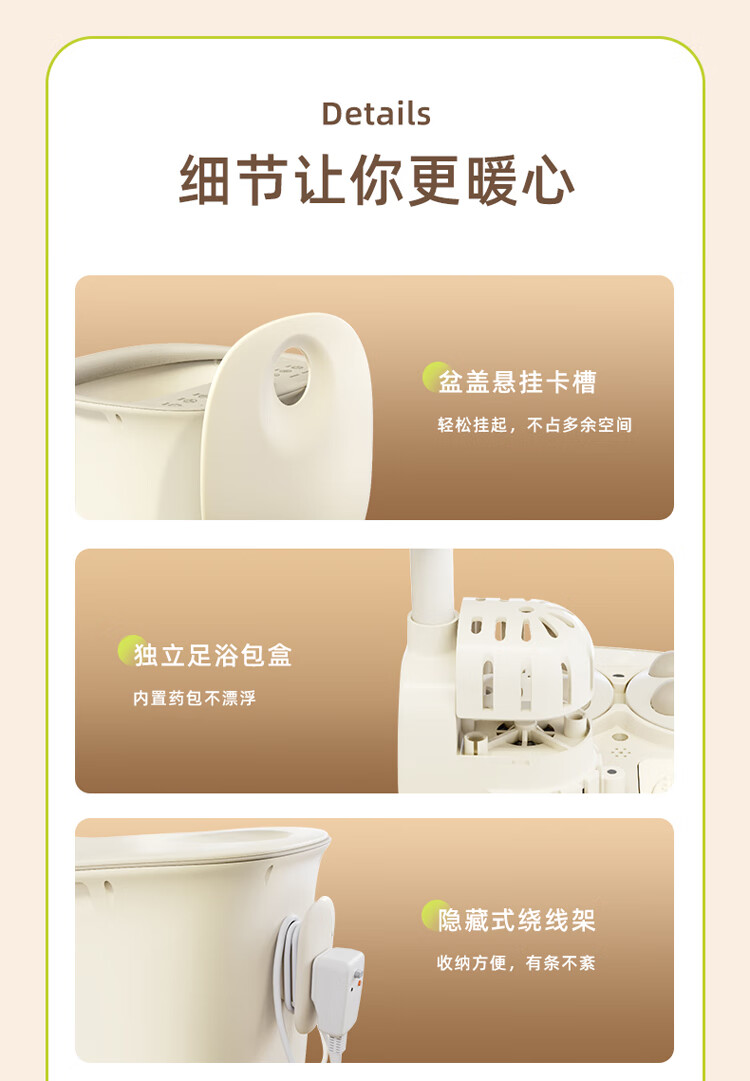 Details
细节让你更暖心

盆盖悬挂卡槽
轻松挂起，不占多余空间

独立足浴包盒
内置药包不漂浮

隐藏式绕线架
收纳方便，有条不紊