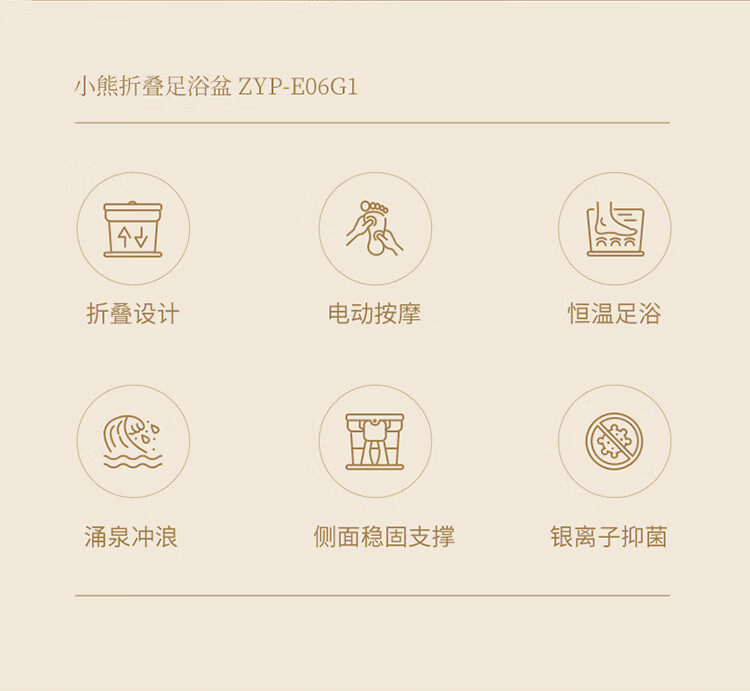 小熊折叠足浴盆 ZYP-E06G1

折叠设计

电动按摩

恒温足浴

涌泉冲浪

侧面稳固支撑

银离子抑菌