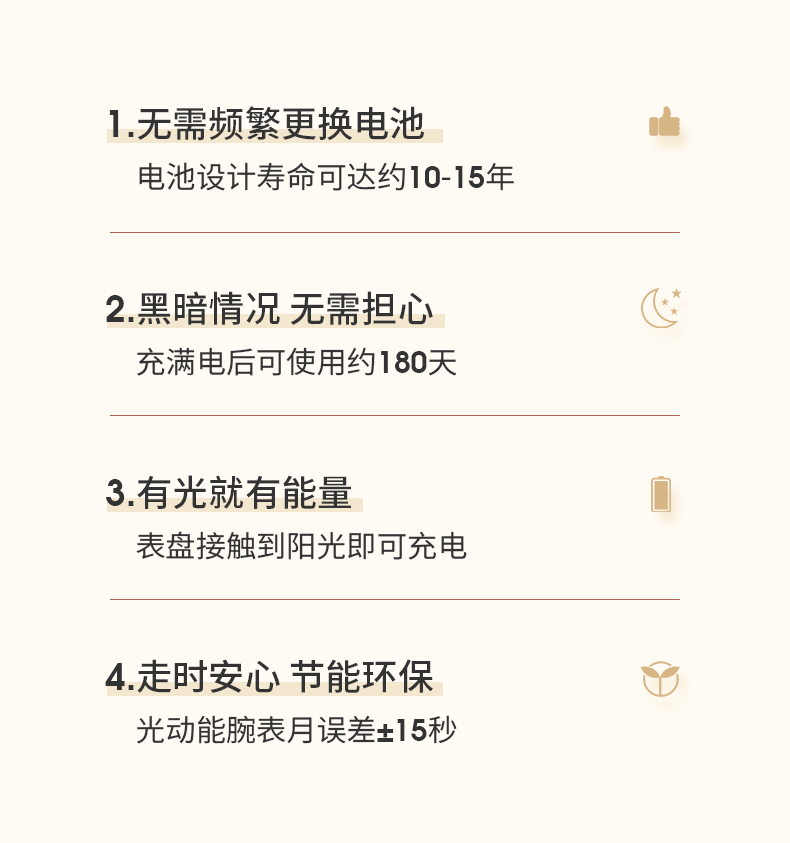 1.无需频繁更换电池

电池设计寿命可达约10-15年

2.黑暗情况 无需担心

充满电后可使用约180天

3.有光就有能量

表盘接触到阳光即可充电

4.走时安心 节能环保

光动能腕表月误差±15秒