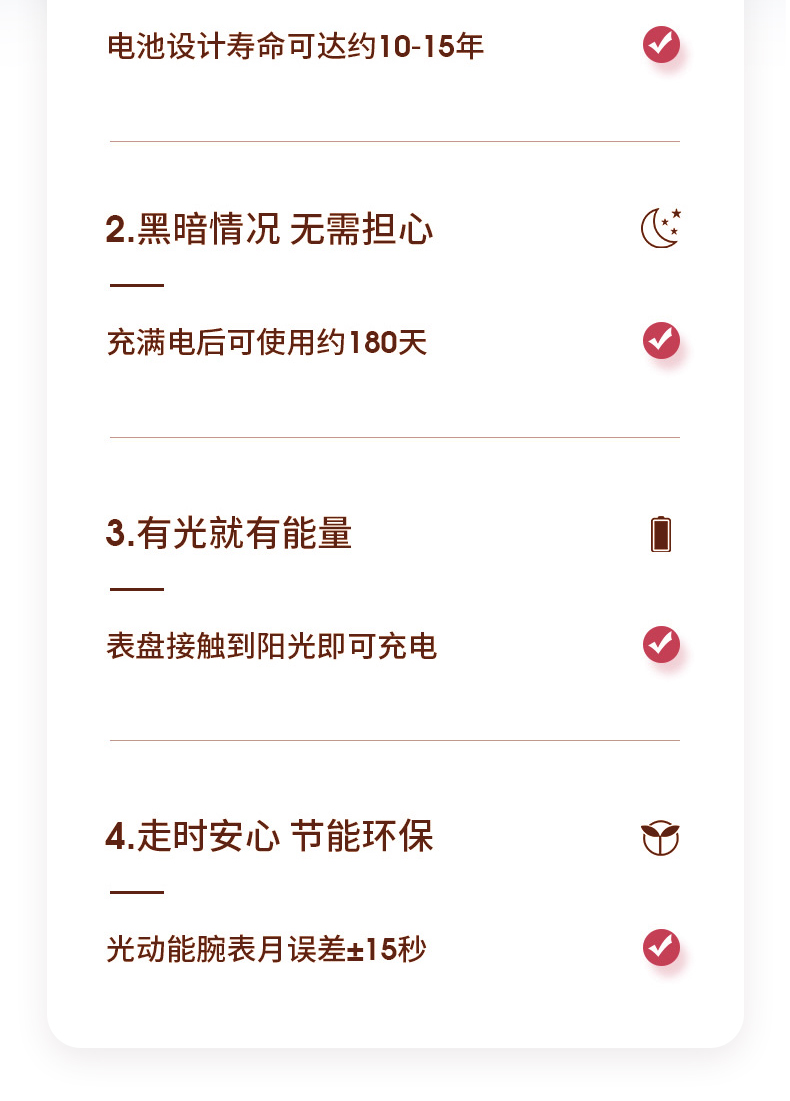 电池设计寿命可达约10-15年

2.黑暗情况 无需担心

充满电后可使用约180天

3.有光就有能量

表盘接触到阳光即可充电

4.走时安心 节能环保

光动能腕表月误差±15秒