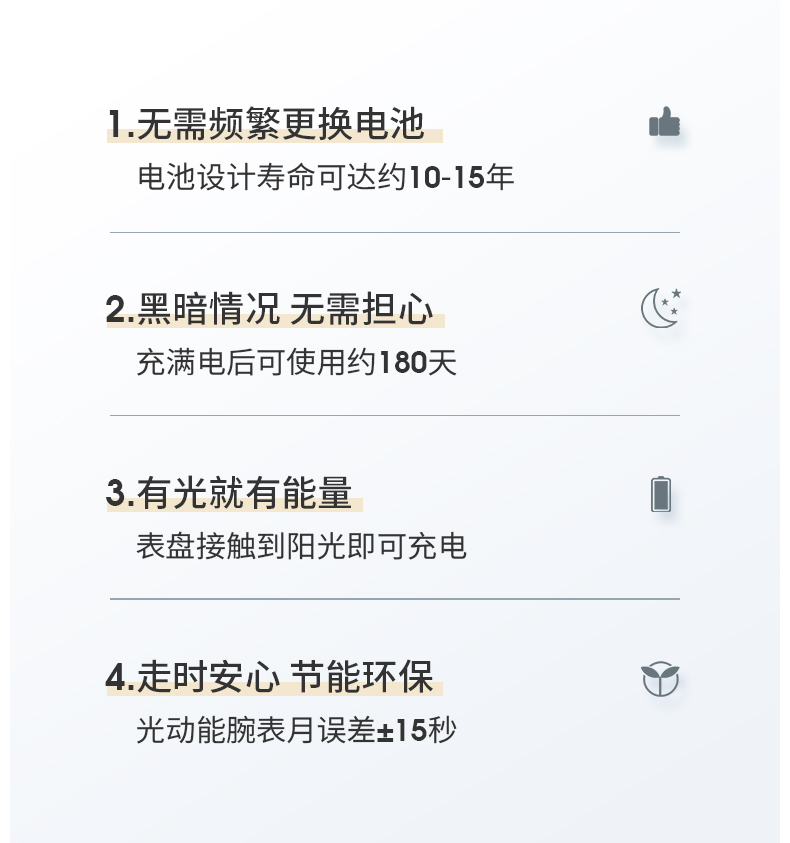 1.无需频繁更换电池

电池设计寿命可达约10-15年

2.黑暗情况 无需担心

充满电后可使用约180天

3.有光就有能量

表盘接触到阳光即可充电

4.走时安心 节能环保

光动能腕表月误差±15秒