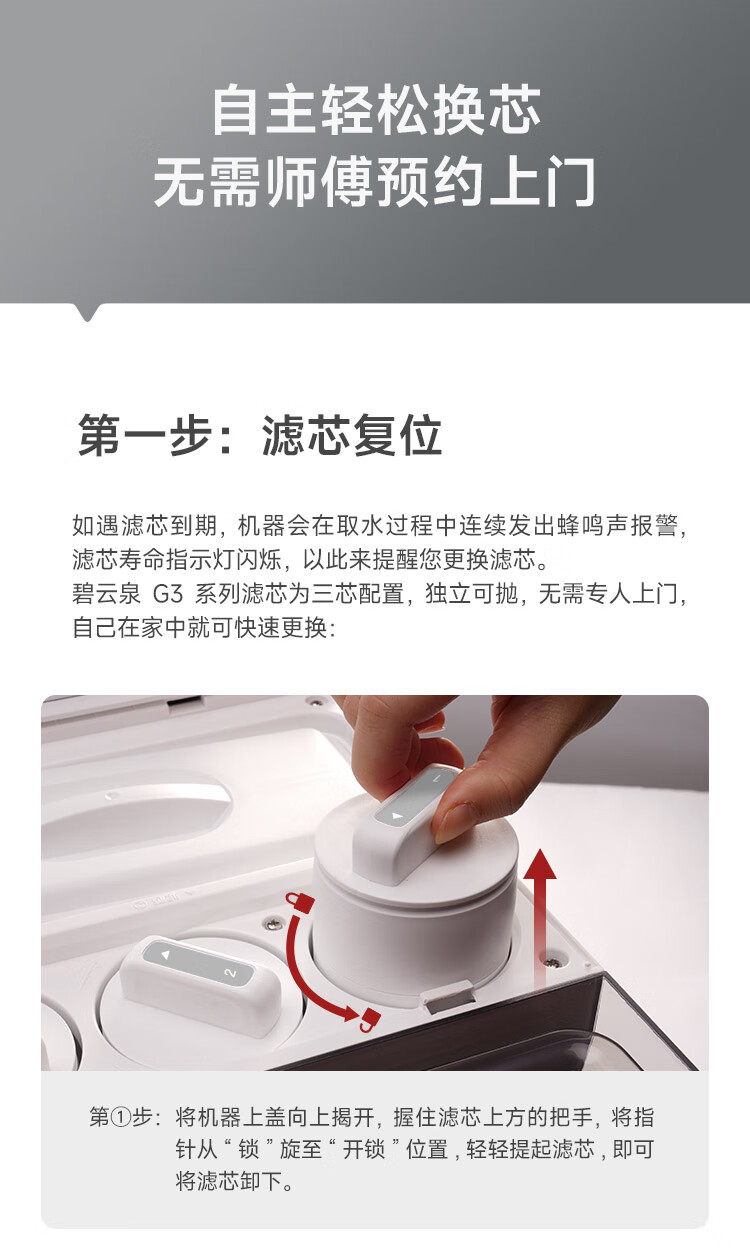 自主轻松换芯
无需师傅预约上门

第一步：滤芯复位

如遇滤芯到期，机器会在取水过程中连续发出蜂鸣声报警，滤芯寿命指示灯闪烁，以此来提醒您更换滤芯。
碧云泉 G3 系列滤芯为三芯配置，独立可抛，无需专人上门，自己在家中就可快速更换：

2

第①步：将机器上盖向上揭开，握住滤芯上方的把手，将指针从“锁”旋至“开锁”位置，轻轻提起滤芯，即可将滤芯卸下。