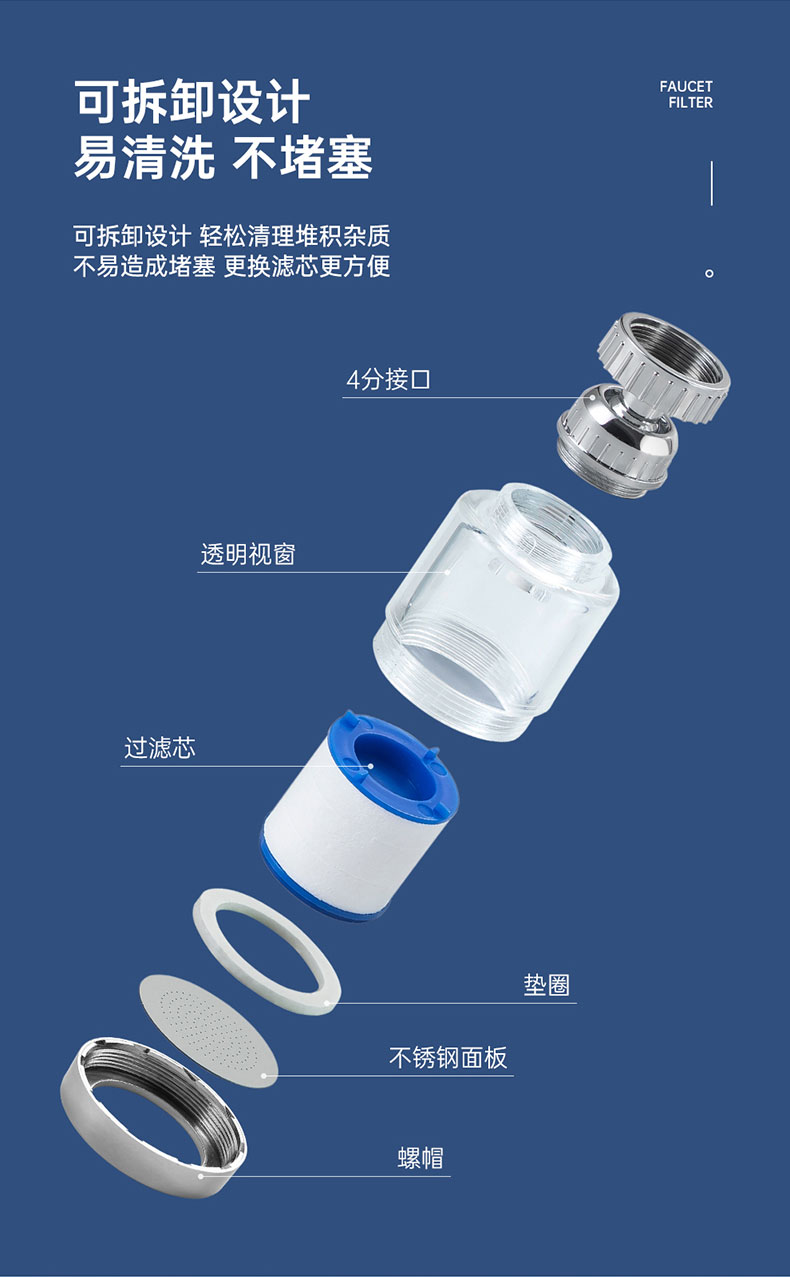 可拆卸设计
易清洗 不堵塞

FAUCET
FILTER

可拆卸设计 轻松清理堆积杂质
不易造成堵塞 更换滤芯更方便

4分接口

透明视窗

过滤芯

垫圈

不锈钢面板

螺帽