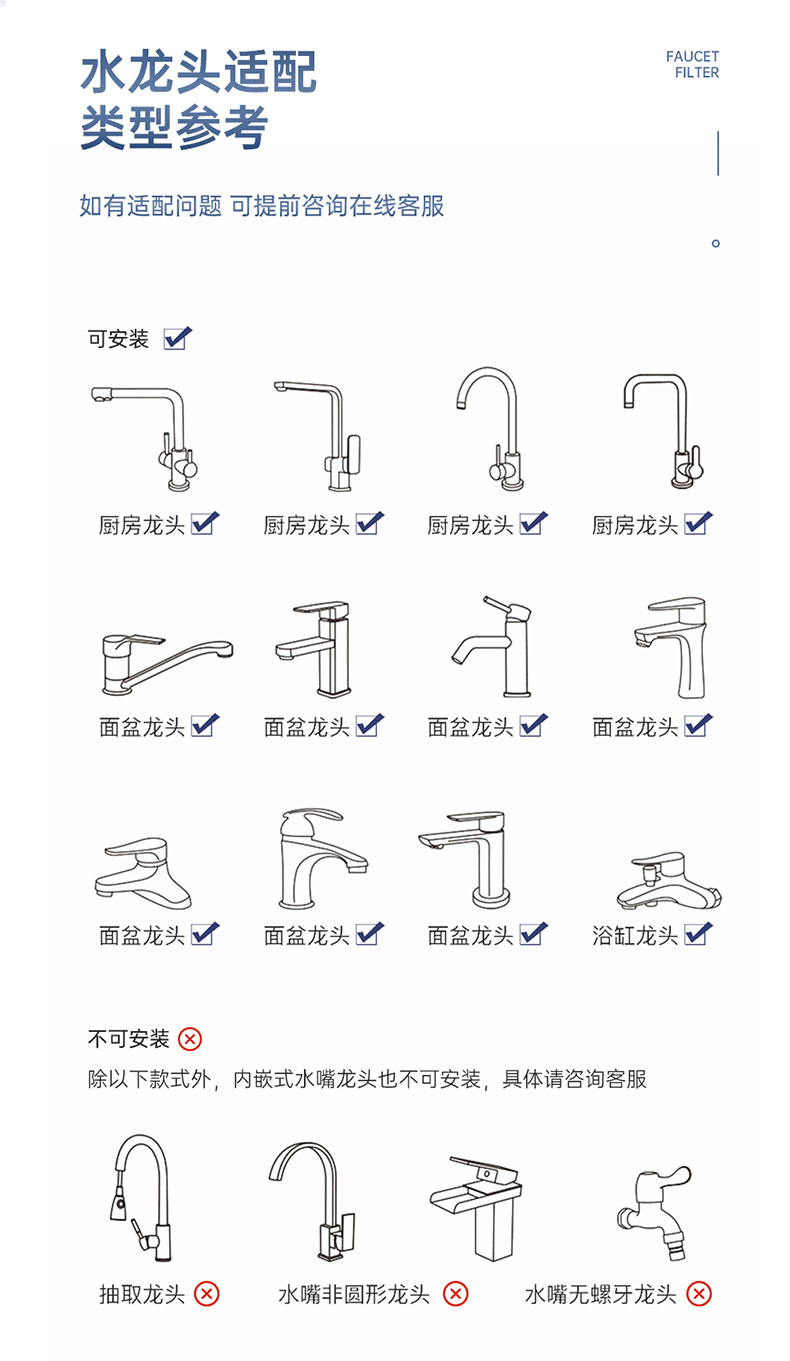 水龙头适配
类型参考

FAUCET
FILTER

如有适配问题 可提前咨询在线客服

可安装

厨房龙头

厨房龙头

厨房龙头

厨房龙头

面盆龙头

面盆龙头

面盆龙头

面盆龙头

面盆龙头

面盆龙头

面盆龙头

浴缸龙头

不可安装

除以下款式外，内嵌式水嘴龙头也不可安装，具体请咨询客服

抽取龙头

水嘴非圆形龙头

水嘴无螺牙龙头