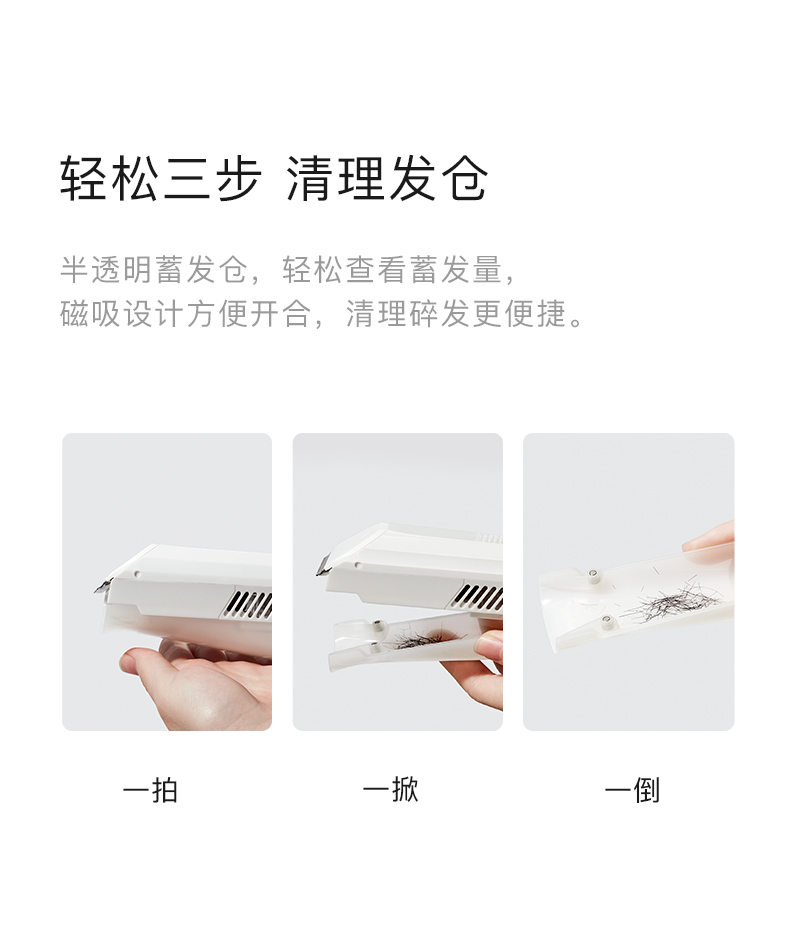 轻松三步 清理发仓

半透明蓄发仓，轻松查看蓄发量，
磁吸设计方便开合，清理碎发更便捷。

一拍

一掀

一倒