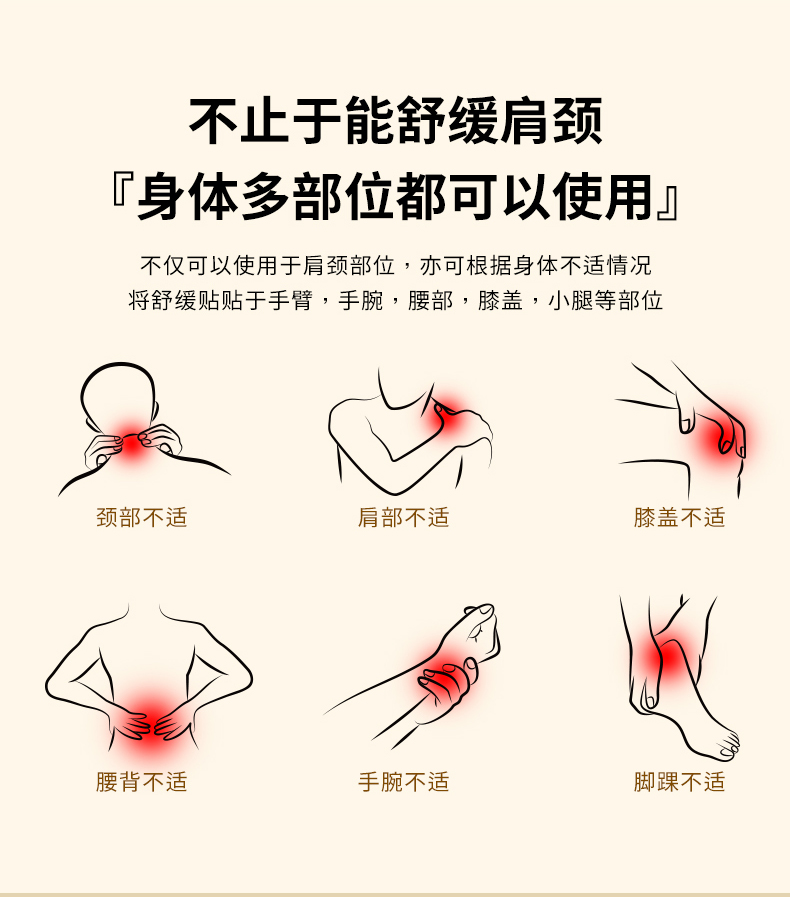 不止于能舒缓肩颈
『身体多部位都可以使用』

不仅可以使用于肩颈部位，亦可根据身体不适情况
将舒缓贴贴于手臂，手腕，腰部，膝盖，小腿等部位

颈部不适

肩部不适

膝盖不适

腰背不适

手腕不适

脚踝不适