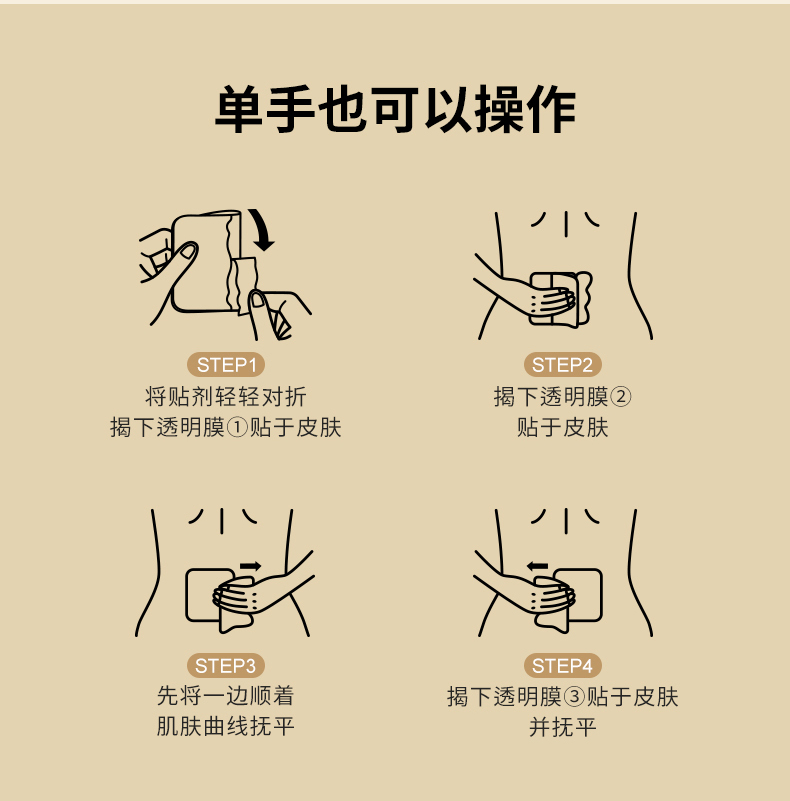 单手也可以操作

STEP1
将贴剂轻轻对折
揭下透明膜①贴于皮肤

STEP2
揭下透明膜②
贴于皮肤

STEP3
先将一边顺着
肌肤曲线抚平

STEP4
揭下透明膜③贴于皮肤
并抚平