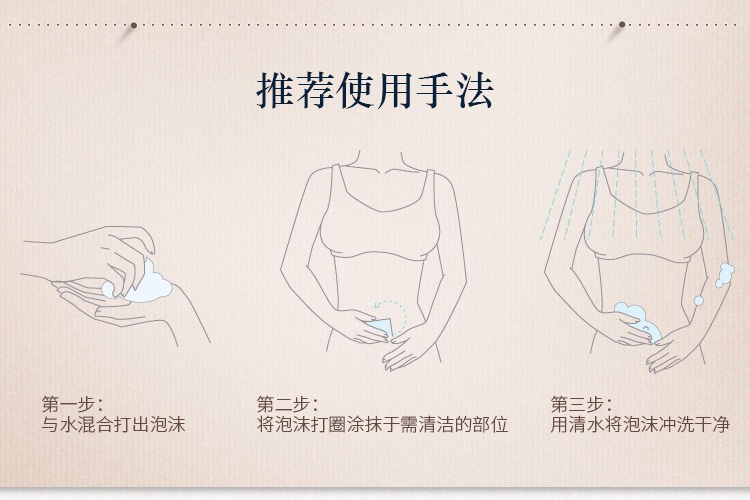 推荐使用手法

第一步：
与水混合打出泡沫

第二步：
将泡沫打圈涂抹于需清洁的部位

第三步：
用清水将泡沫冲洗干净