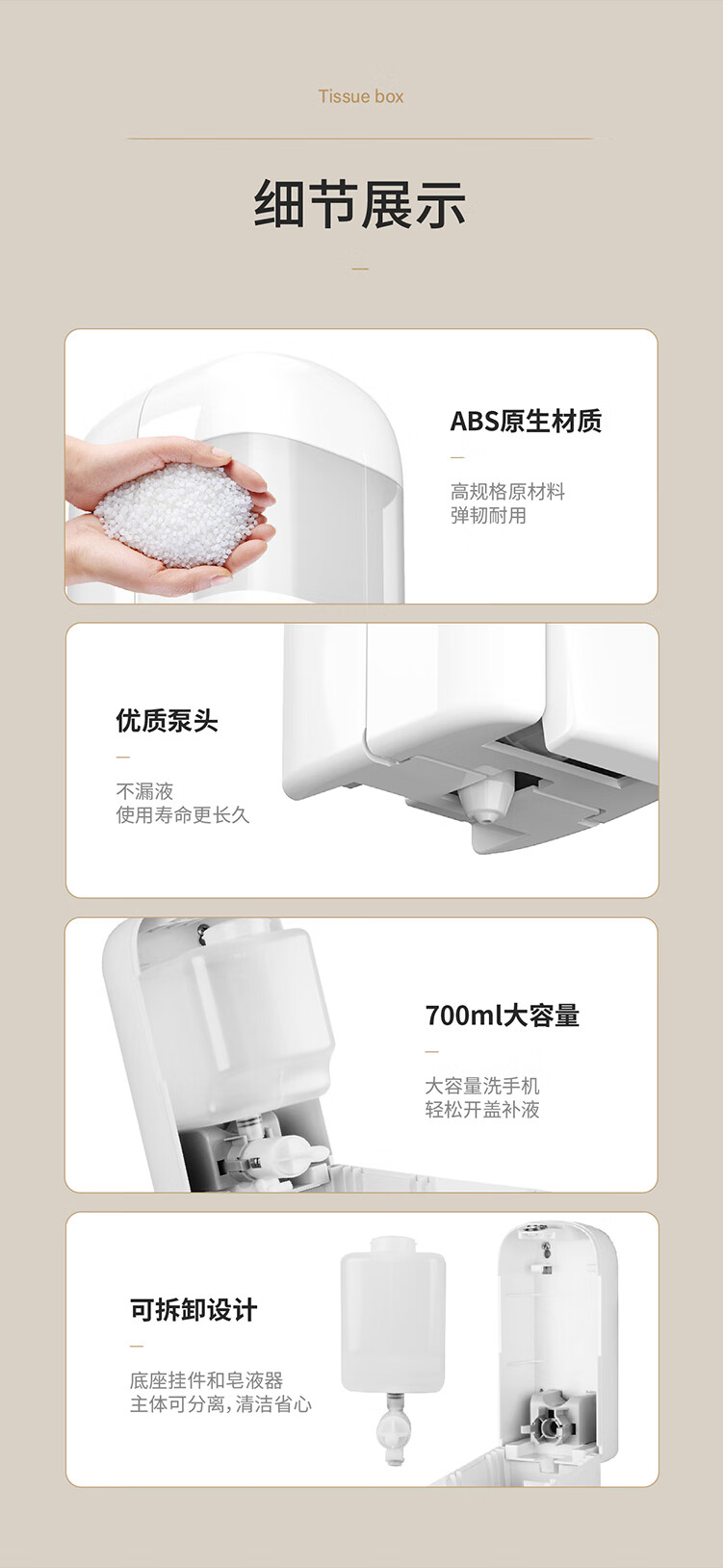 Tissue box

细节展示

ABS原生材质

高规格原材料
弹韧耐用

优质泵头

不漏液
使用寿命更长久

700ml大容量

大容量洗手机
轻松开盖补液

可拆卸设计

底座挂件和皂液器
主体可分离，清洁省心