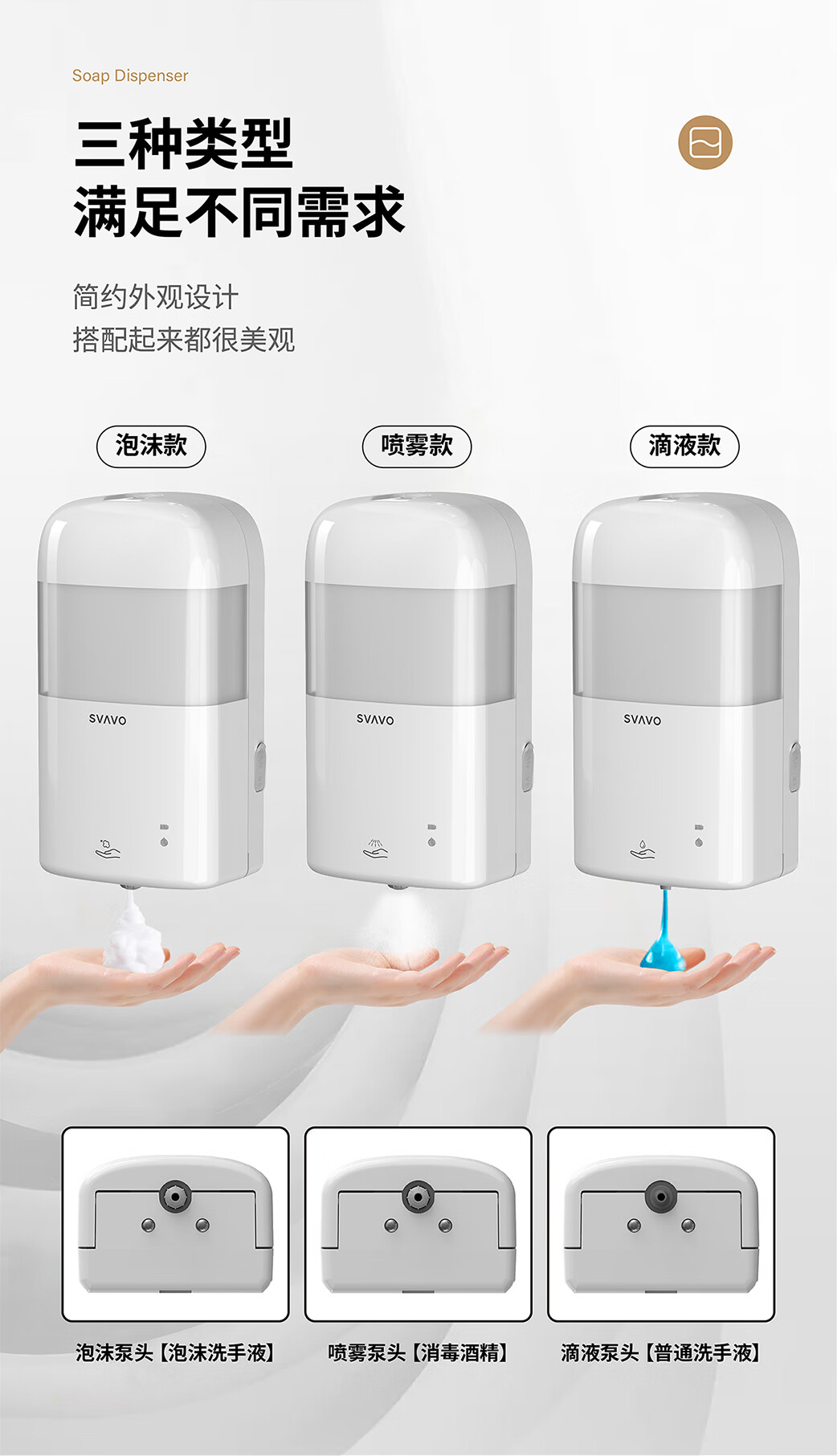 Soap Dispenser

三种类型
满足不同需求

简约外观设计
搭配起来都很美观

泡沫款

喷雾款

滴液款

SVAVO

SVAVO

SVAVO

泡沫泵头【泡沫洗手液】

喷雾泵头【消毒酒精】

滴液泵头【普通洗手液】