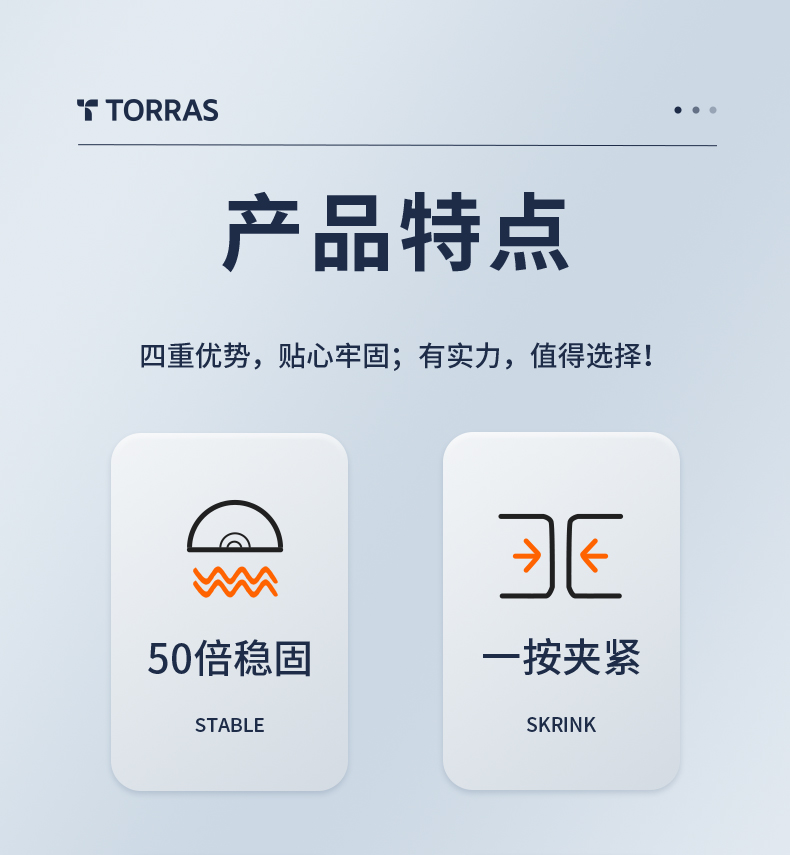 TORRAS

产品特点

四重优势，贴心牢固；有实力，值得选择！

50倍稳固

STABLE

一按夹紧

SKRINK