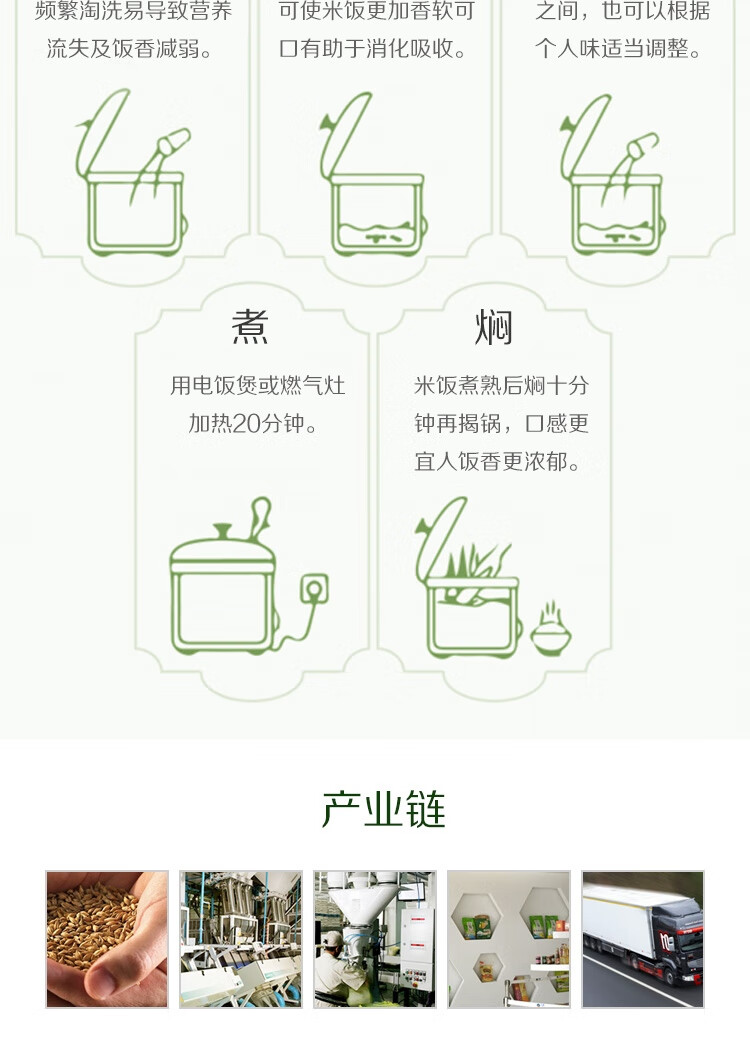 频繁淘洗易导致营养流失及饭香减弱。

可使米饭更加香软可口有助于消化吸收。

之间，也可以根据个人味适当调整。

煮

用电饭煲或燃气灶加热20分钟。

焖

米饭煮熟后焖十分钟再揭锅，口感更宜人饭香更浓郁。

产业链