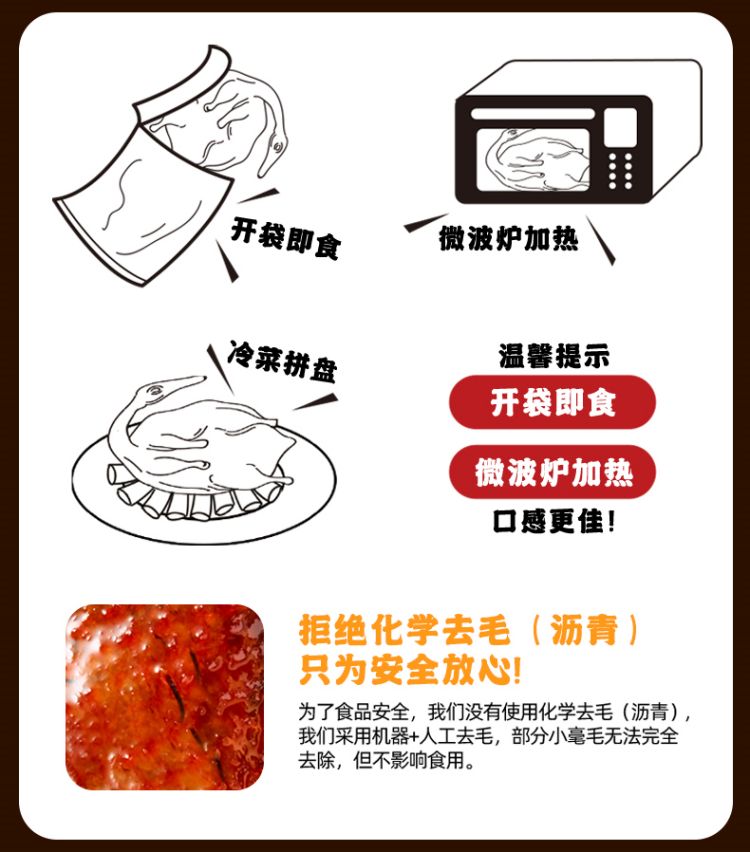 开袋即食

微波炉加热

冷菜拼盘

温馨提示

开袋即食

微波炉加热

口感更佳!

拒绝化学去毛（沥青）
只为安全放心!

为了食品安全，我们没有使用化学去毛（沥青），我们采用机器+人工去毛，部分小毫毛无法完全去除，但不影响食用。