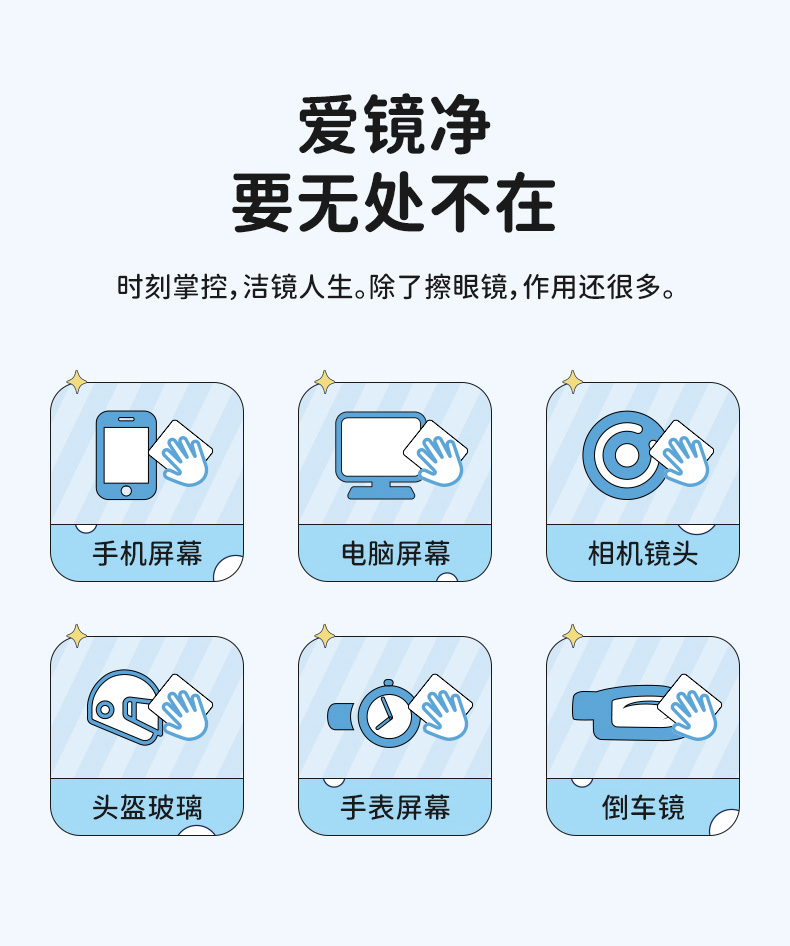 爱镜净
要无处不在

时刻掌控，洁镜人生。除了擦眼镜，作用还很多。

手机屏幕

电脑屏幕

相机镜头

头盔玻璃

手表屏幕

倒车镜