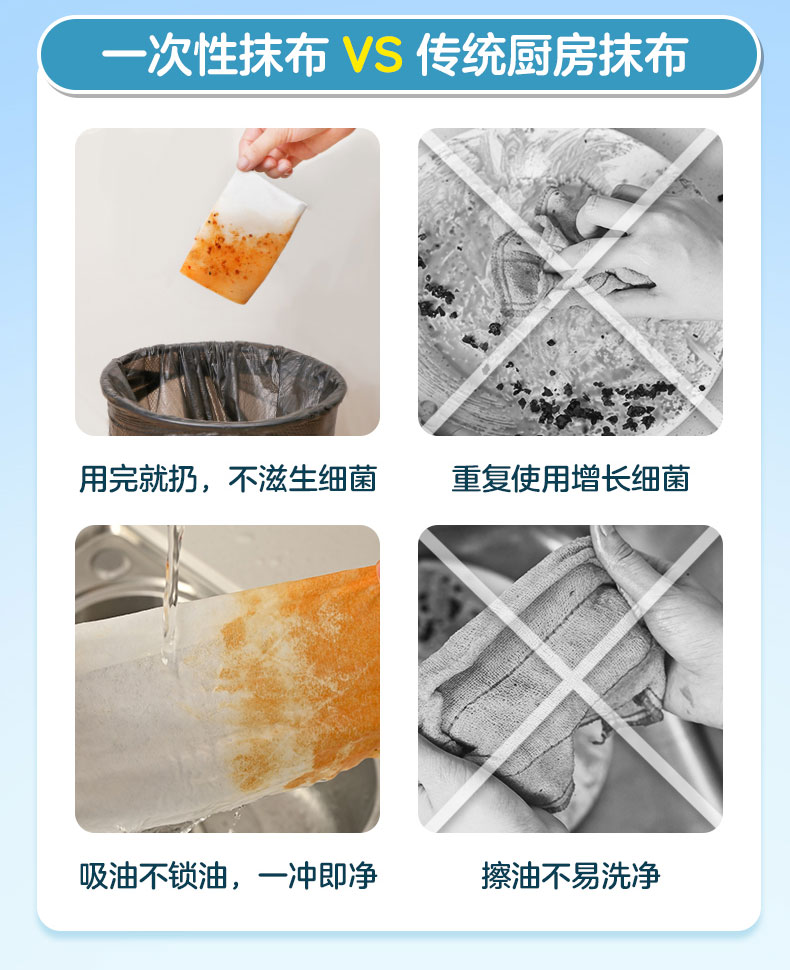 一次性抹布 VS 传统厨房抹布

用完就扔，不滋生细菌

重复使用增长细菌

吸油不锁油，一冲即净

擦油不易洗净