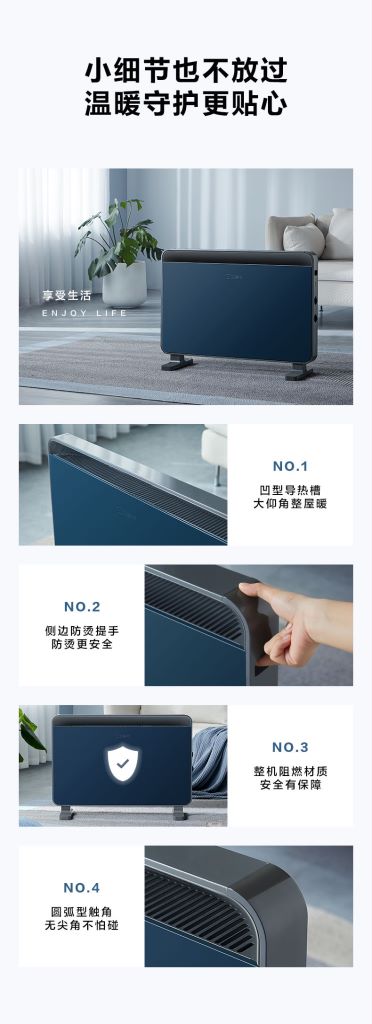 小细节也不放过
温暖守护更贴心

享受生活
ENJOY LIFE

NO.1
凹型导热槽
大仰角整屋暖

NO.2
侧边防烫提手
防烫更安全

NO.3
整机阻燃材质
安全有保障

NO.4
圆弧型触角
无尖角不怕碰