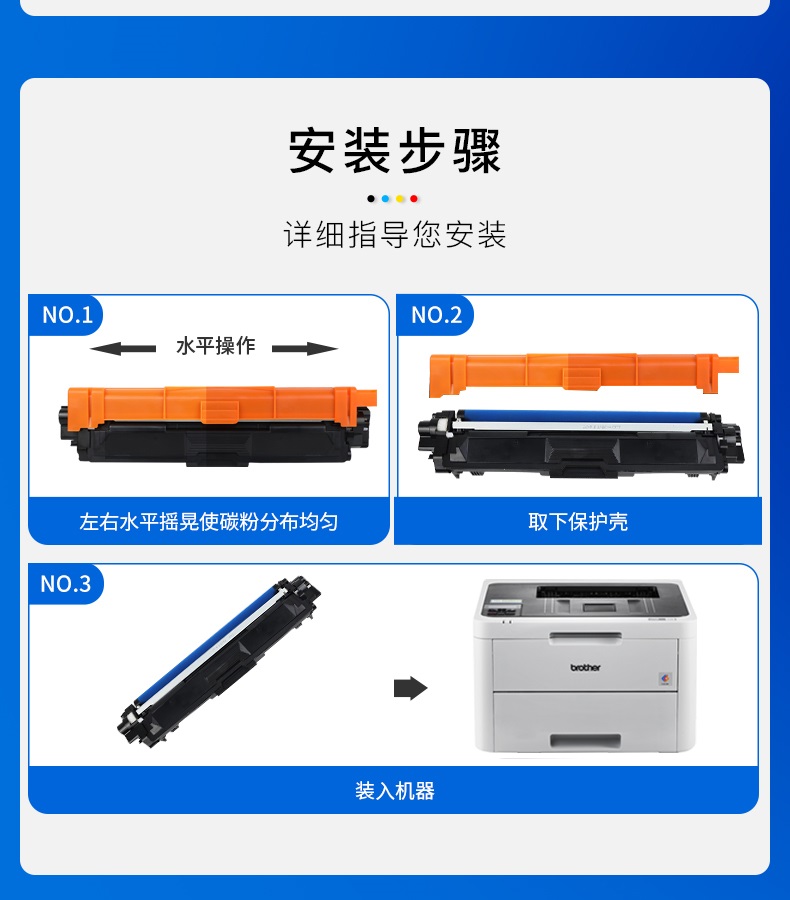 安装步骤

详细指导您安装

NO.1

水平操作

左右水平摇晃使碳粉分布均匀

NO.2

取下保护壳

NO.3

brother

装入机器