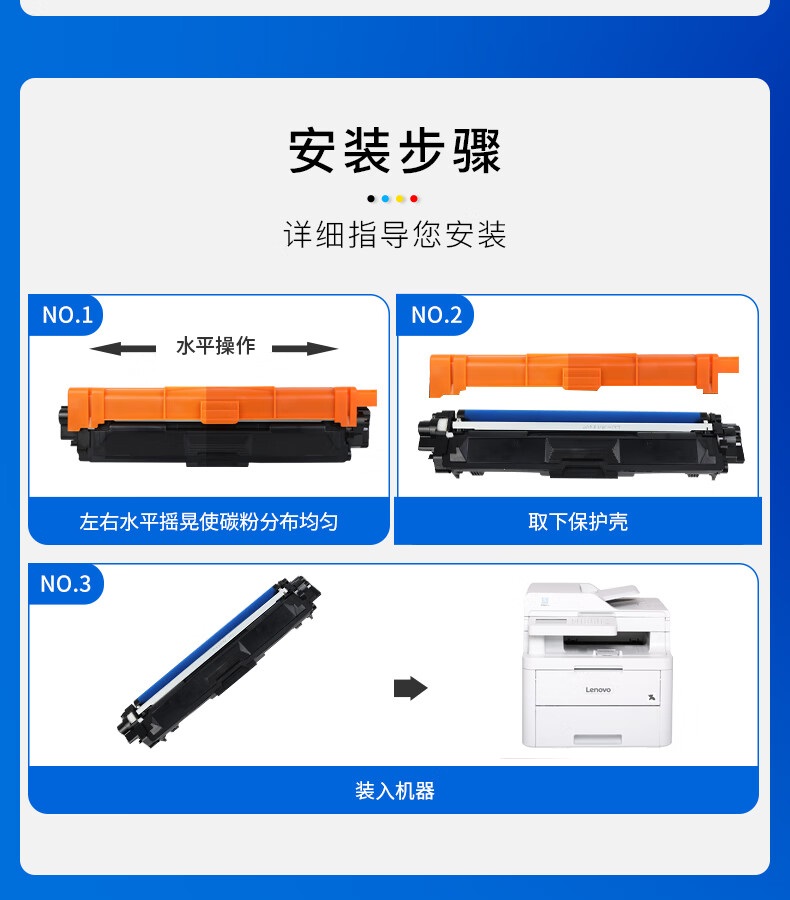 安装步骤

详细指导您安装

NO.1

水平操作

左右水平摇晃使碳粉分布均匀

NO.2

取下保护壳

NO.3

Lenovo

装入机器