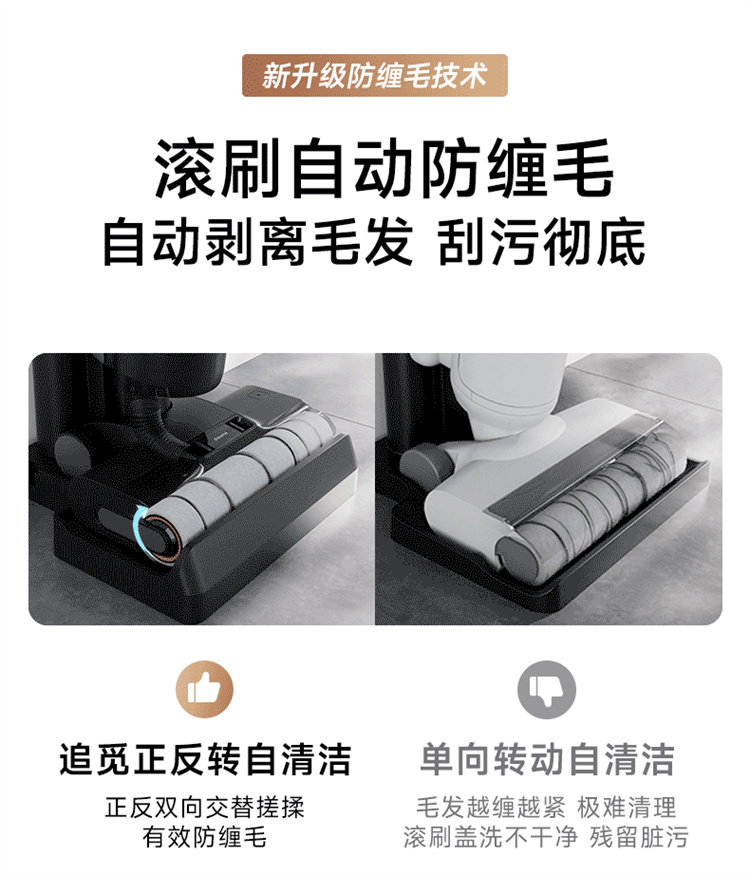 新升级防缠毛技术

滚刷自动防缠毛
自动剥离毛发 刮污彻底

追觅正反转自清洁
正反双向交替搓揉
有效防缠毛

单向转动自清洁
毛发越缠越紧 极难清理
滚刷盖洗不干净 残留脏污