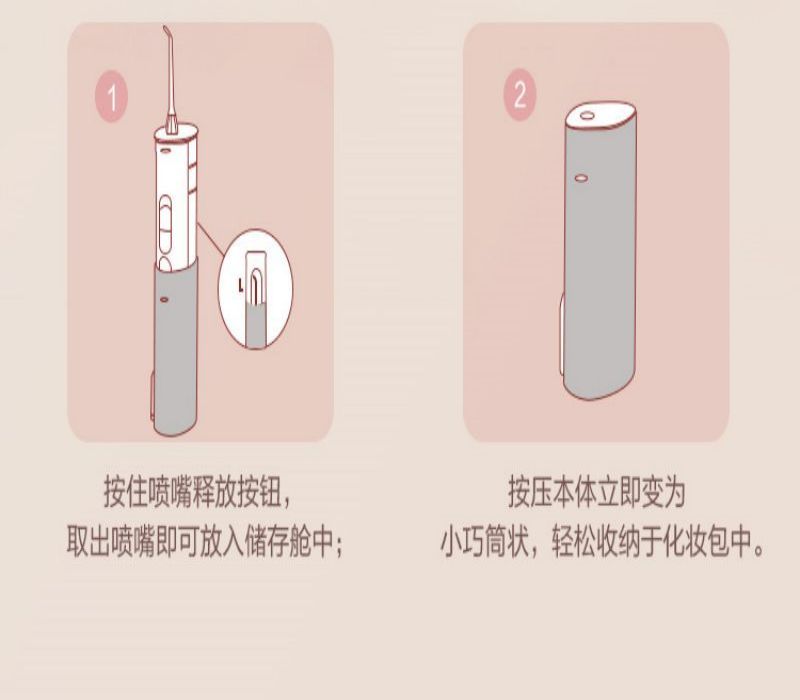 1

按住喷嘴释放按钮，
取出喷嘴即可放入储存舱中；

2

按压本体立即变为
小巧筒状，轻松收纳于化妆包中。