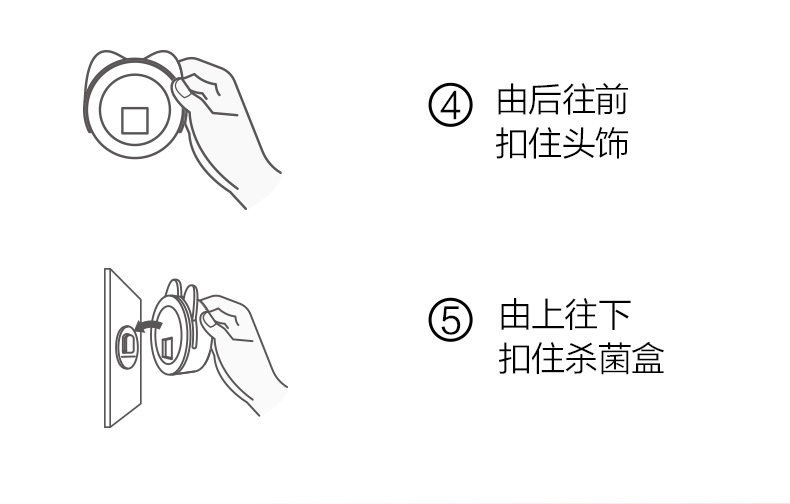 ④ 由后往前
扣住头饰

⑤ 由上往下
扣住杀菌盒