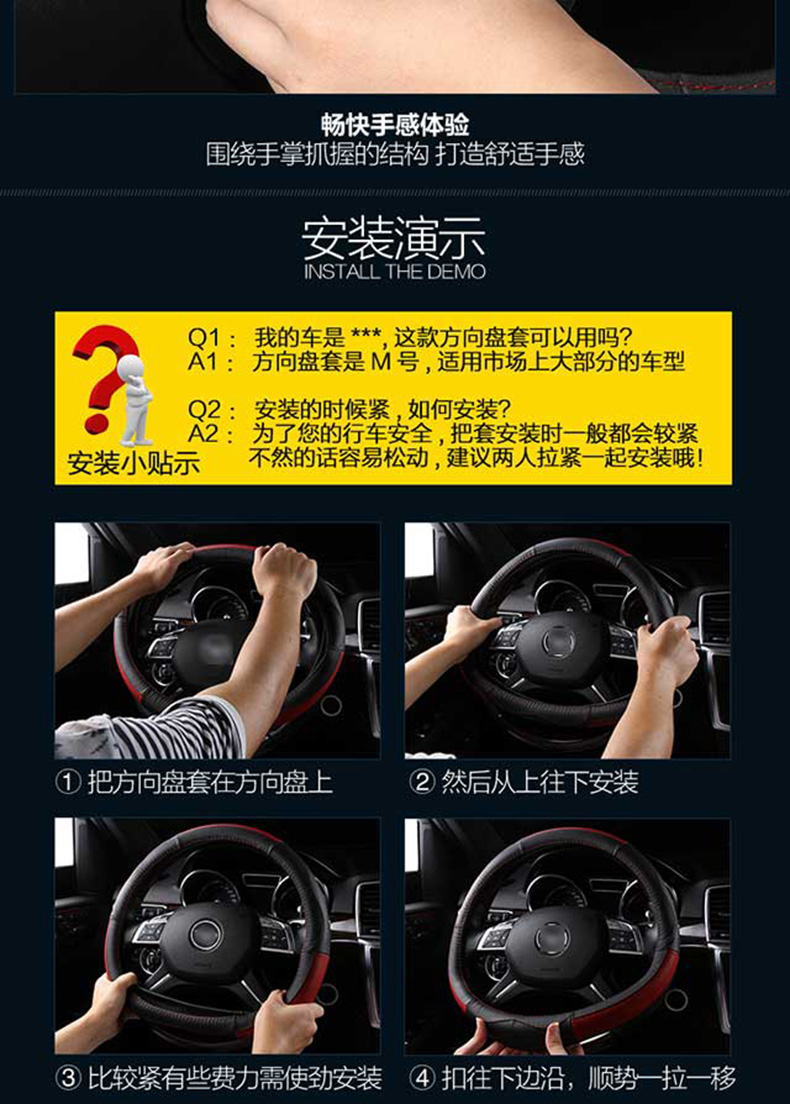 畅快手感体验
围绕手掌抓握的结构 打造舒适手感

安装演示
INSTALL THE DEMO

安装小贴示

Q1： 我的车是 ***，这款方向盘套可以用吗?
A1： 方向盘套是 M 号，适用市场上大部分的车型

Q2： 安装的时候紧，如何安装?
A2： 为了您的行车安全，把套安装时一般都会较紧
不然的话容易松动，建议两人拉紧一起安装哦!

① 把方向盘套在方向盘上

② 然后从上往下安装

③ 比较紧有些费力需使劲安装

④ 扣往下边沿，顺势一拉一移