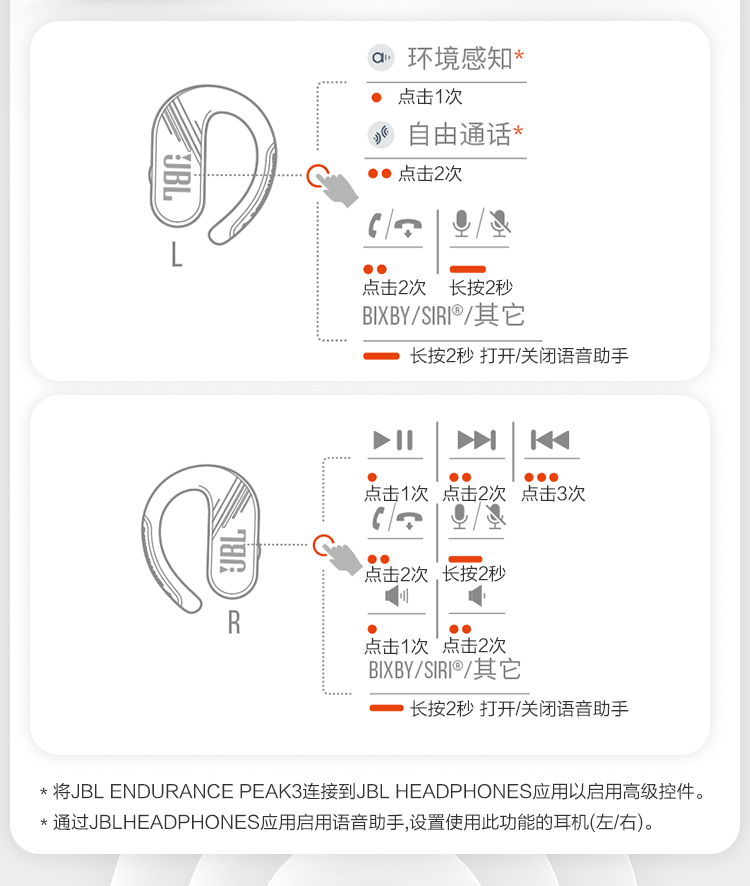 JBL
L
环境感知*
点击1次
自由通话*
点击2次
点击2次
长按2秒
BIXBY/SIRI®/其它
长按2秒 打开/关闭语音助手

JBL
R
点击1次
点击2次
点击3次
点击2次
长按2秒
点击1次
点击2次
BIXBY/SIRI®/其它
长按2秒 打开/关闭语音助手

* 将JBL ENDURANCE PEAK3连接到JBL HEADPHONES应用以启用高级控件。
* 通过JBLHEADPHONES应用启用语音助手,设置使用此功能的耳机(左/右)。