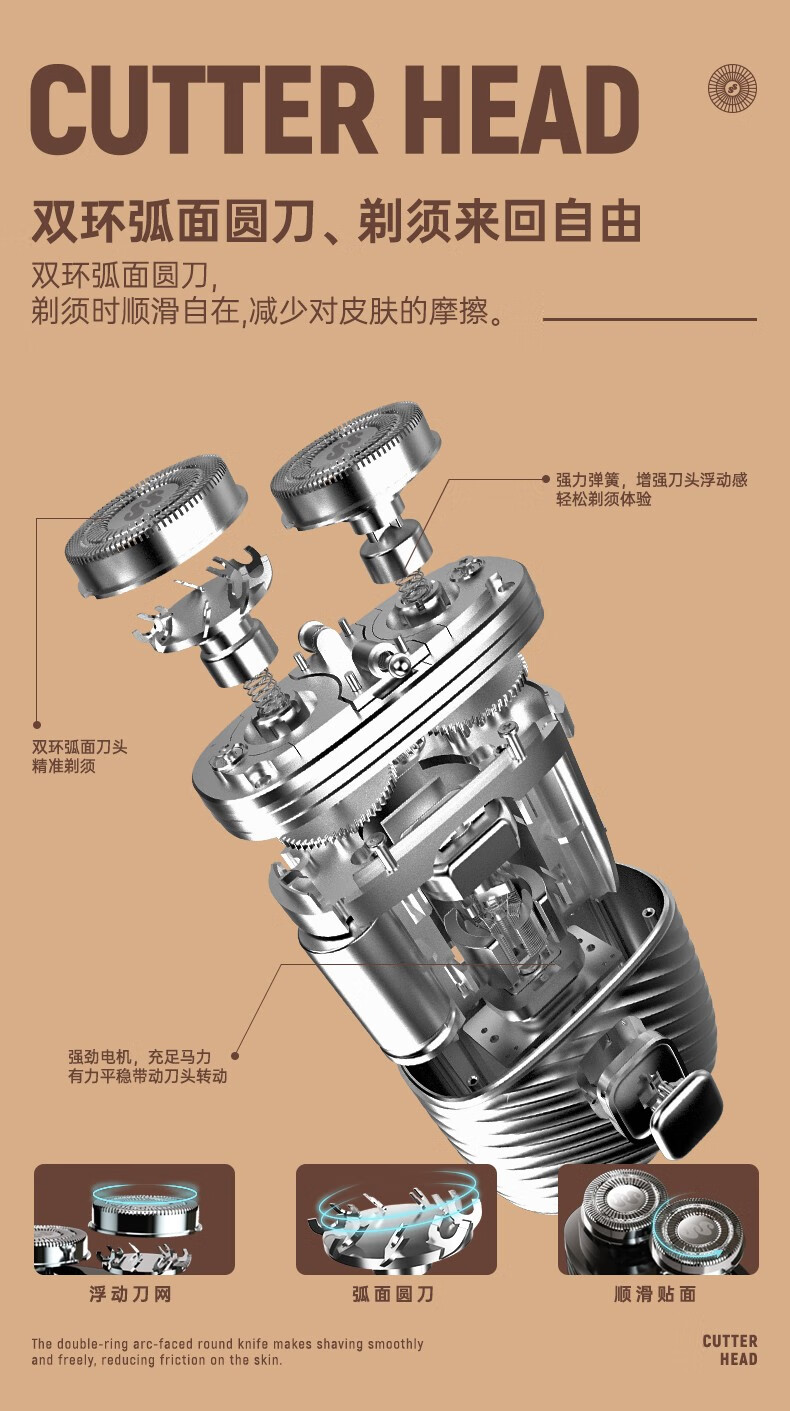 CUTTER HEAD

双环弧面圆刀、剃须来回自由

双环弧面圆刀,
剃须时顺滑自在,减少对皮肤的摩擦。

强力弹簧，增强刀头浮动感
轻松剃须体验

双环弧面刀头
精准剃须

强劲电机，充足马力
有力平稳带动刀头转动

浮动刀网

弧面圆刀

顺滑贴面

The double-ring arc-faced round knife makes shaving smoothly and freely, reducing friction on the skin.

CUTTER
HEAD