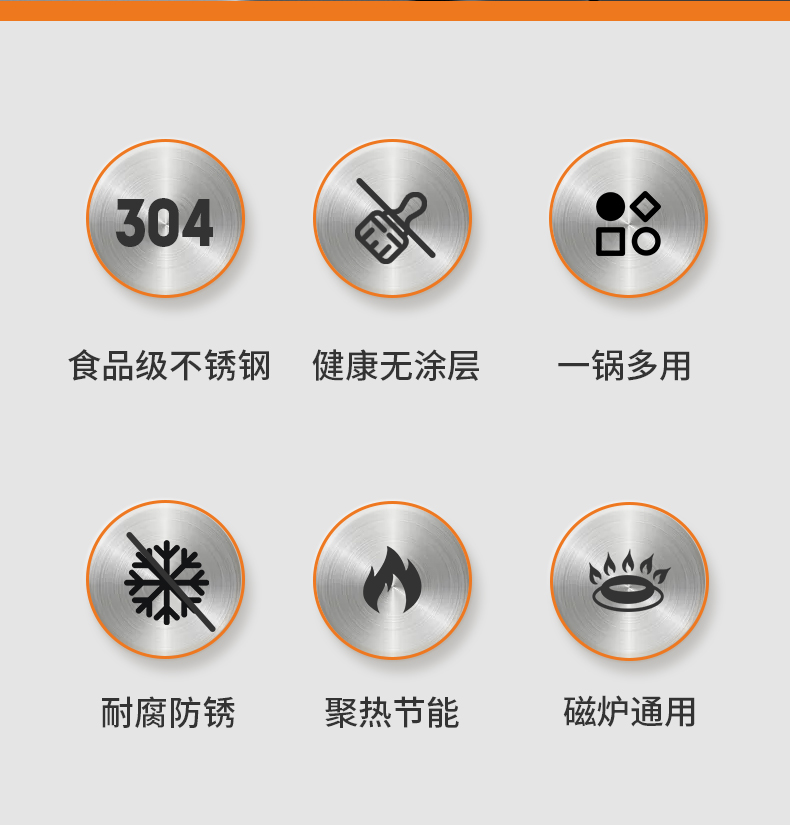 304

食品级不锈钢

健康无涂层

一锅多用

耐腐防锈

聚热节能

磁炉通用