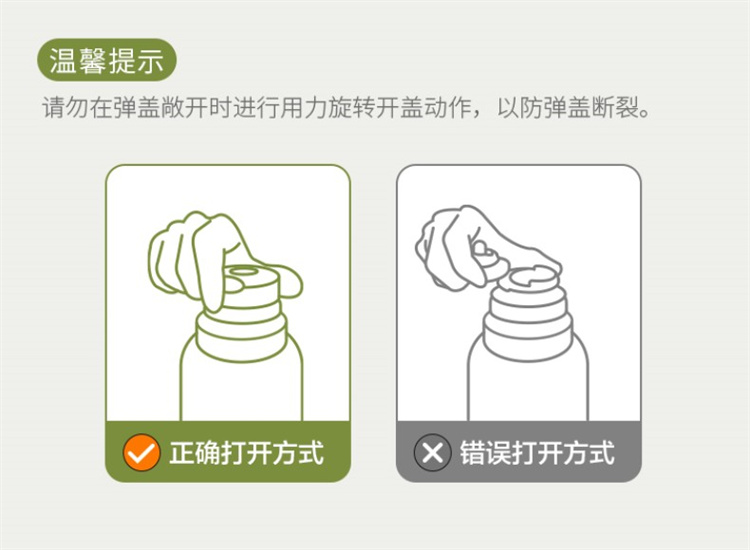 温馨提示

请勿在弹盖敞开时进行用力旋转开盖动作，以防弹盖断裂。

正确打开方式

错误打开方式