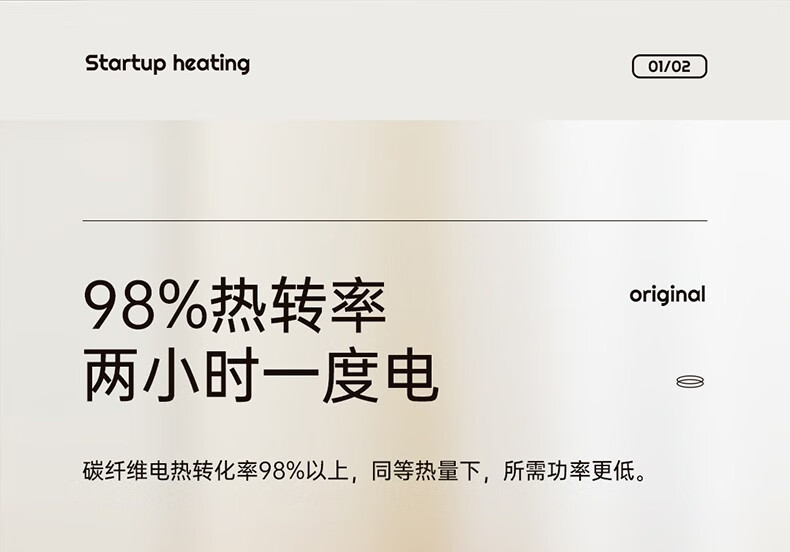 Startup heating

01/02

98%热转率
两小时一度电

original

碳纤维电热转化率98%以上，同等热量下，所需功率更低。