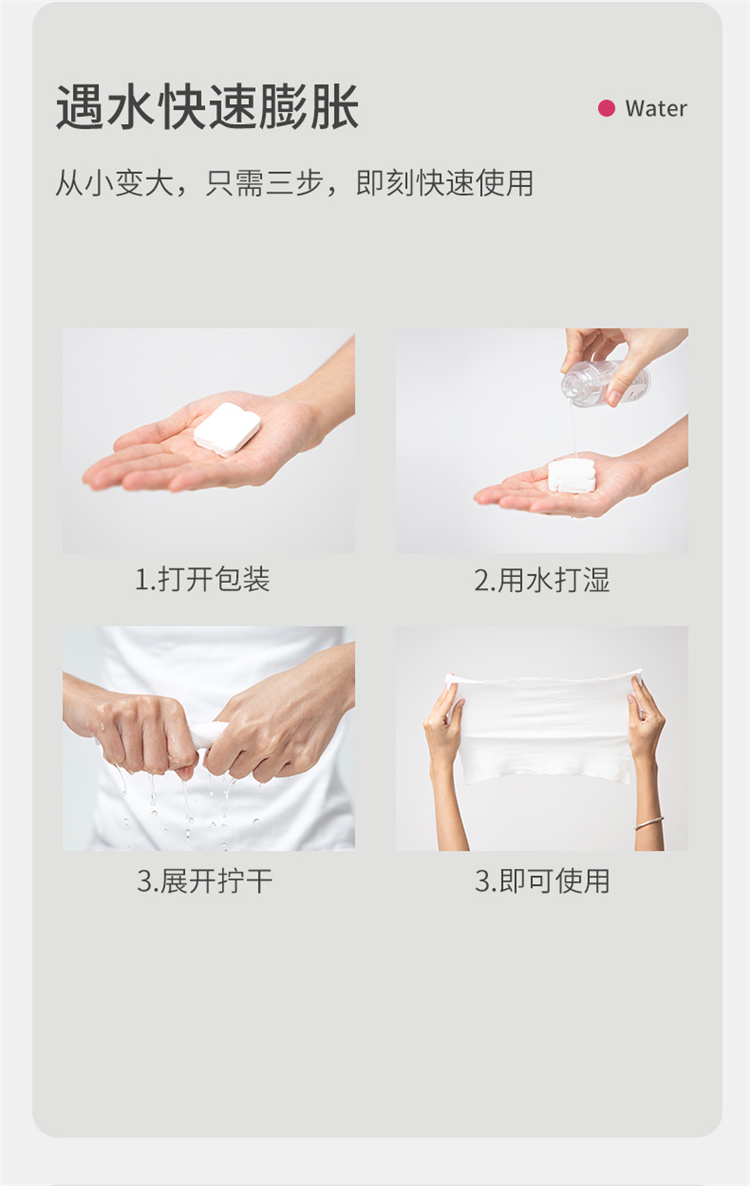 遇水快速膨胀

Water

从小变大，只需三步，即刻快速使用

1.打开包装

2.用水打湿

3.展开拧干

3.即可使用