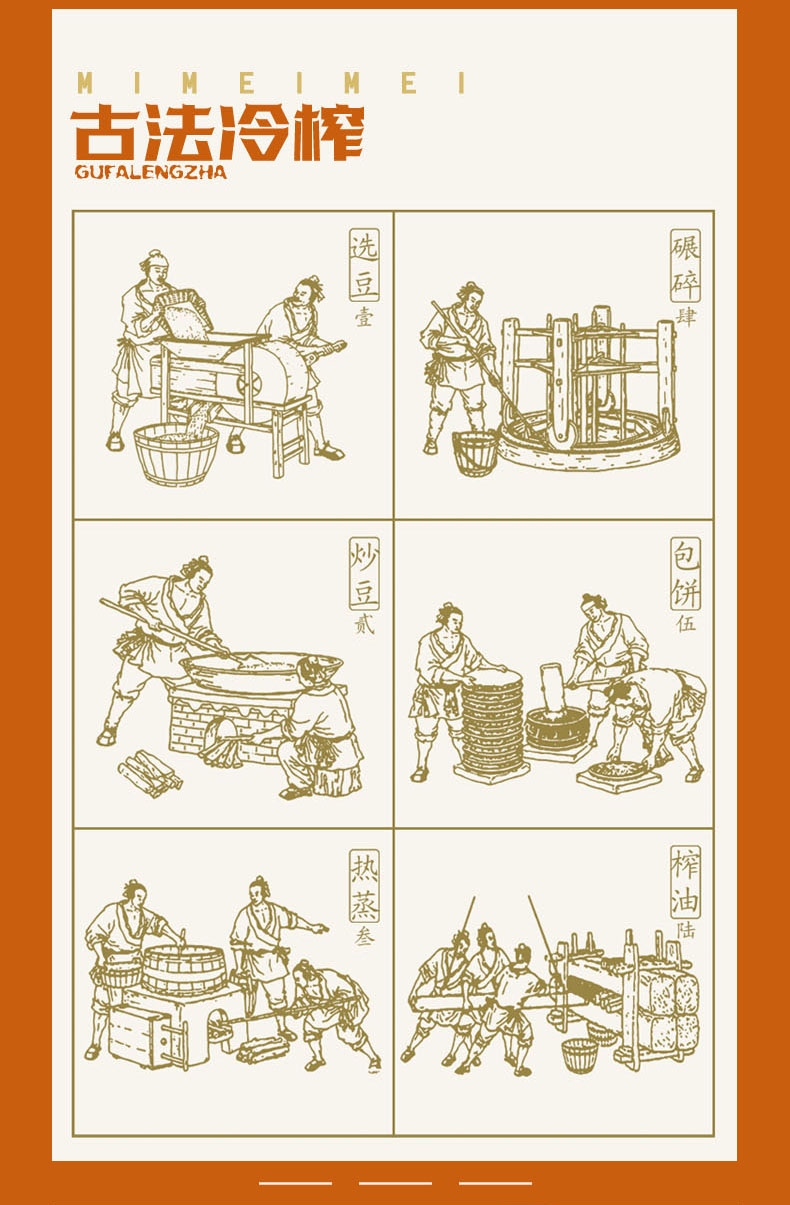 M I M E I M E I
古法冷榨
GUFALENGZHA

选豆
壹

碾碎
肆

炒豆
贰

包饼
伍

热蒸
叁

榨油
陆