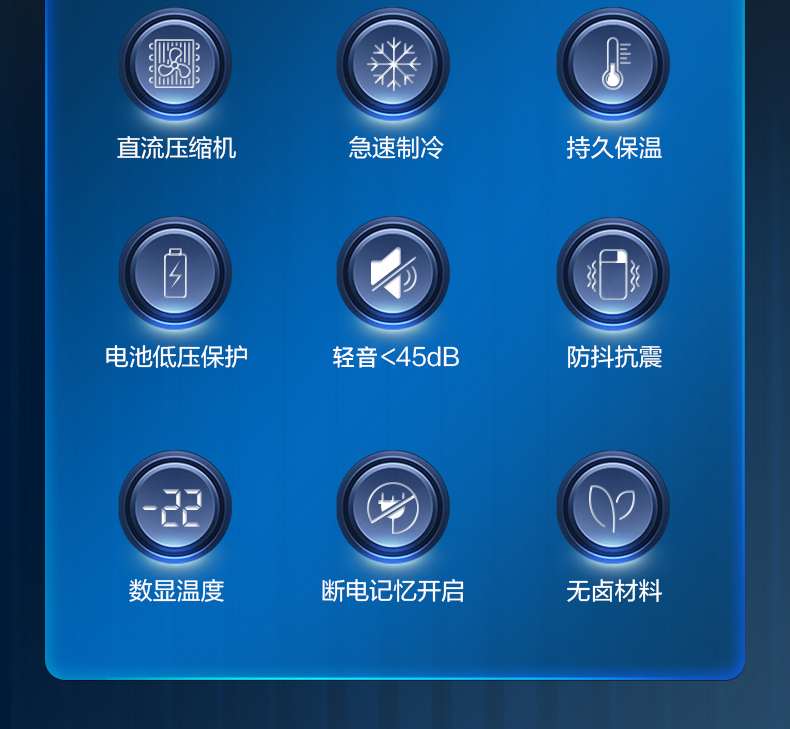 直流压缩机

急速制冷

持久保温

电池低压保护

轻音<45dB

防抖抗震

-22

数显温度

断电记忆开启

无卤材料