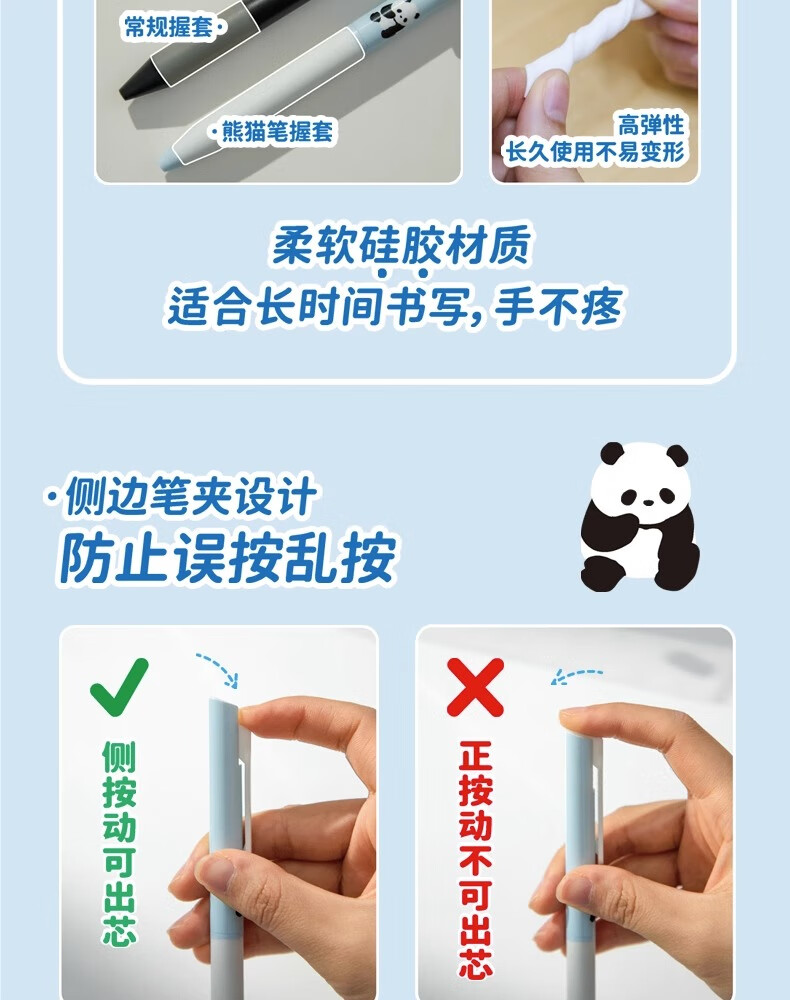 常规握套·

·熊猫笔握套

高弹性
长久使用不易变形

柔软硅胶材质
适合长时间书写，手不疼

·侧边笔夹设计
防止误按乱按

侧按动可出芯

正按动不可出芯