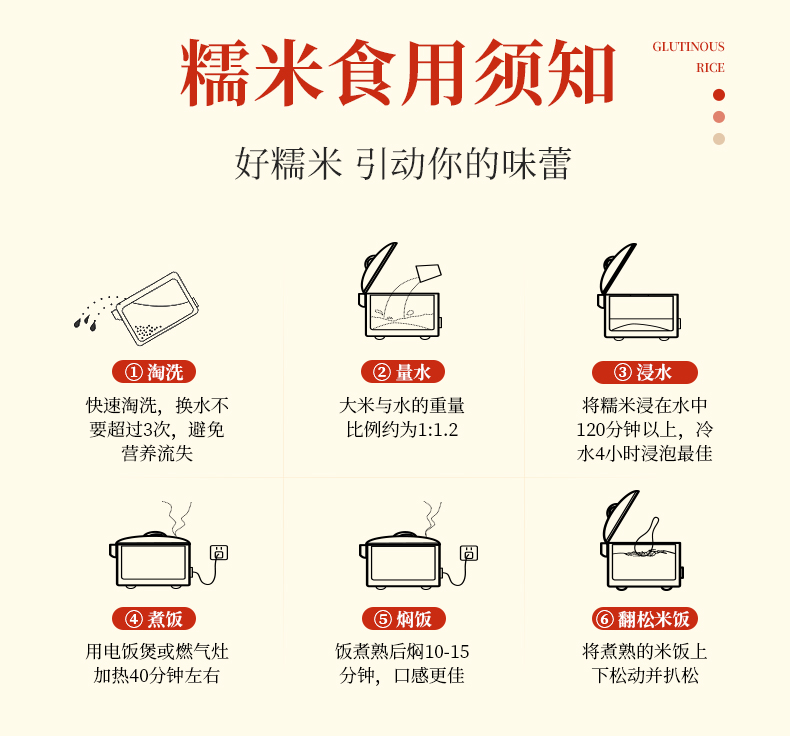 糯米食用须知

GLUTINOUS RICE

好糯米 引动你的味蕾

① 淘洗
快速淘洗，换水不要超过3次，避免营养流失

② 量水
大米与水的重量比例约为1:1.2

③ 浸水
将糯米浸在水中120分钟以上，冷水4小时浸泡最佳

④ 煮饭
用电饭煲或燃气灶加热40分钟左右

⑤ 焖饭
饭煮熟后焖10-15分钟，口感更佳

⑥ 翻松米饭
将煮熟的米饭上下松动并扒松