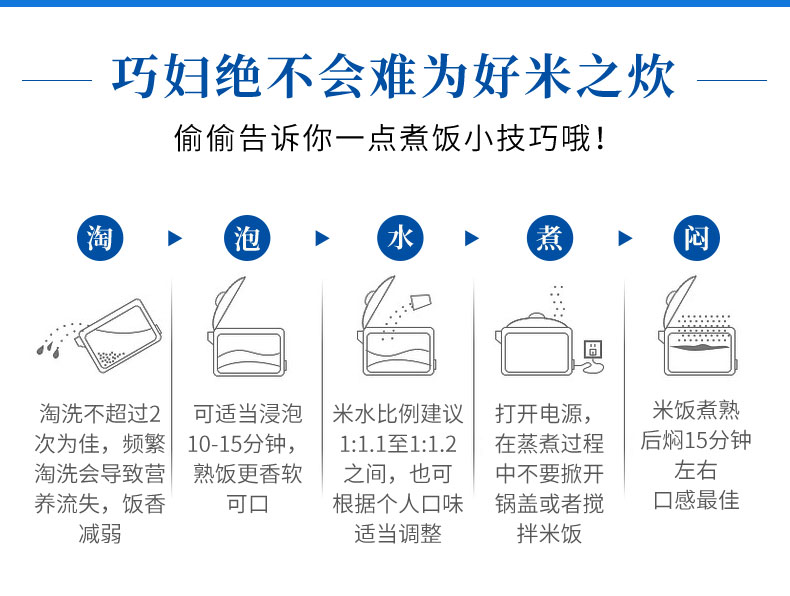 巧妇绝不会难为好米之炊

偷偷告诉你一点煮饭小技巧哦！

淘

泡

水

煮

闷

淘洗不超过2次为佳，频繁淘洗会导致营养流失，饭香减弱

可适当浸泡10-15分钟，熟饭更香软可口

米水比例建议1:1.1至1:1.2之间，也可根据个人口味适当调整

打开电源，在蒸煮过程中不要掀开锅盖或者搅拌米饭

米饭煮熟后焖15分钟左右口感最佳