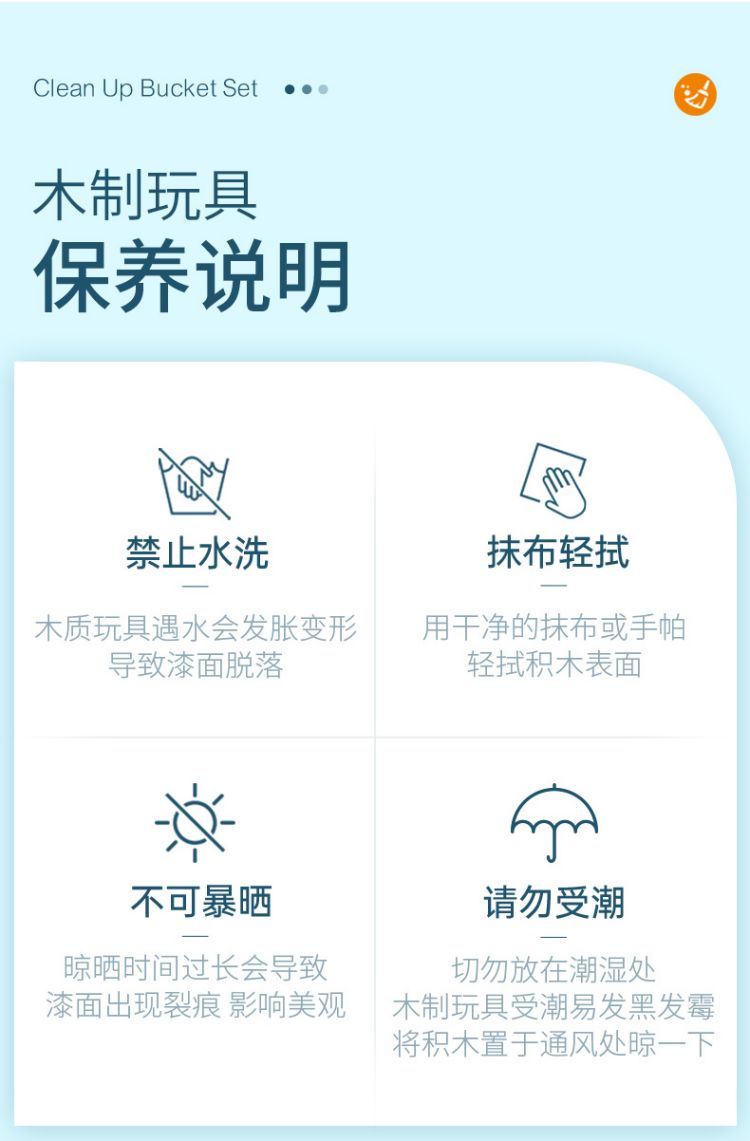 Clean Up Bucket Set

木制玩具
保养说明

禁止水洗
—
木质玩具遇水会发胀变形
导致漆面脱落

抹布轻拭
—
用干净的抹布或手帕
轻拭积木表面

不可暴晒
—
晾晒时间过长会导致
漆面出现裂痕 影响美观

请勿受潮
—
切勿放在潮湿处
木制玩具受潮易发黑发霉
将积木置于通风处晾一下