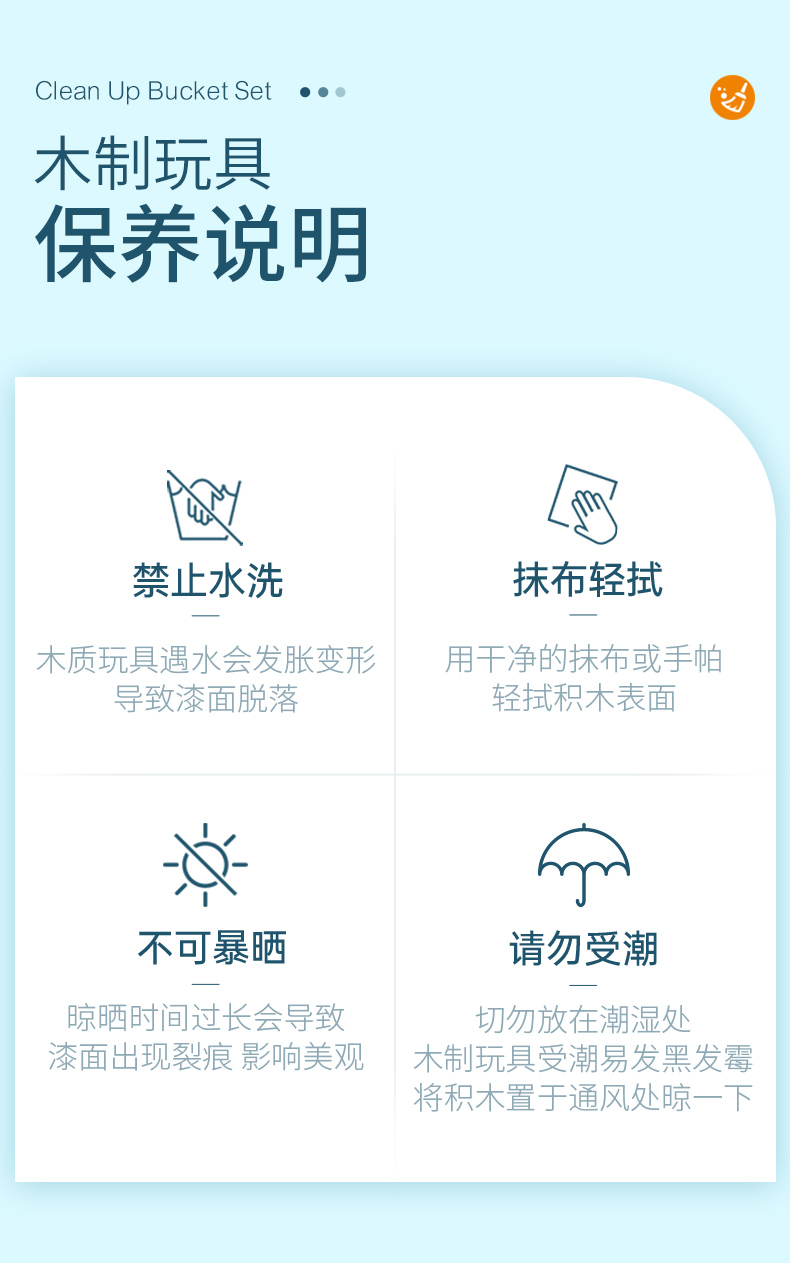 Clean Up Bucket Set

木制玩具
保养说明

禁止水洗
—
木质玩具遇水会发胀变形
导致漆面脱落

抹布轻拭
—
用干净的抹布或手帕
轻拭积木表面

不可暴晒
—
晾晒时间过长会导致
漆面出现裂痕 影响美观

请勿受潮
—
切勿放在潮湿处
木制玩具受潮易发黑发霉
将积木置于通风处晾一下