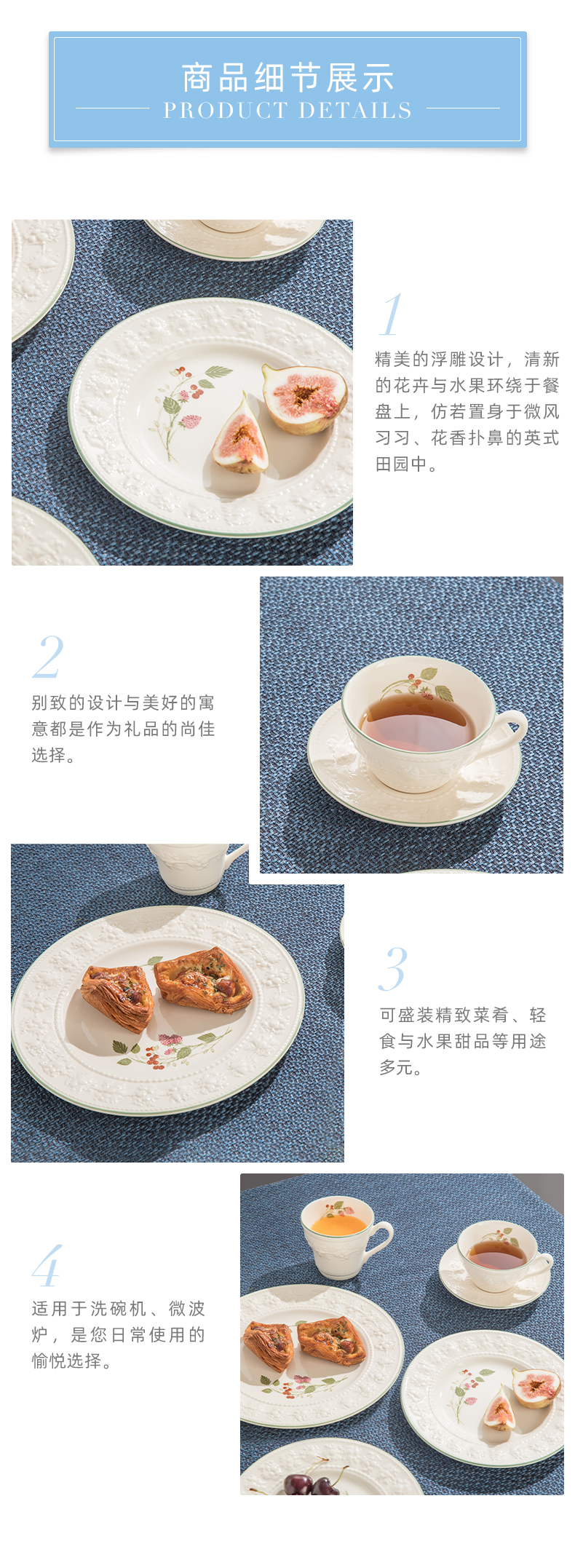 商品细节展示
PRODUCT DETAILS

1
精美的浮雕设计，清新的花卉与水果环绕于餐盘上，仿若置身于微风习习、花香扑鼻的英式田园中。

2
别致的设计与美好的寓意都是作为礼品的尚佳选择。

3
可盛装精致菜肴、轻食与水果甜品等用途多元。

4
适用于洗碗机、微波炉，是您日常使用的愉悦选择。