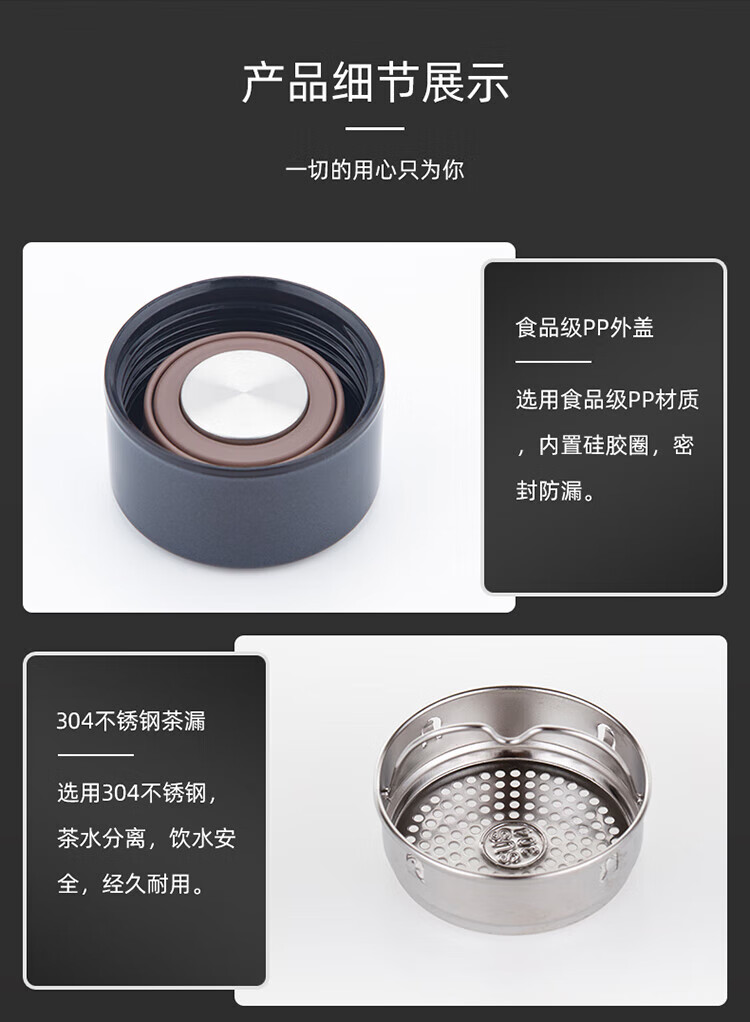 产品细节展示

一切的用心只为你

食品级PP外盖

选用食品级PP材质，内置硅胶圈，密封防漏。

304不锈钢茶漏

选用304不锈钢，茶水分离，饮水安全，经久耐用。