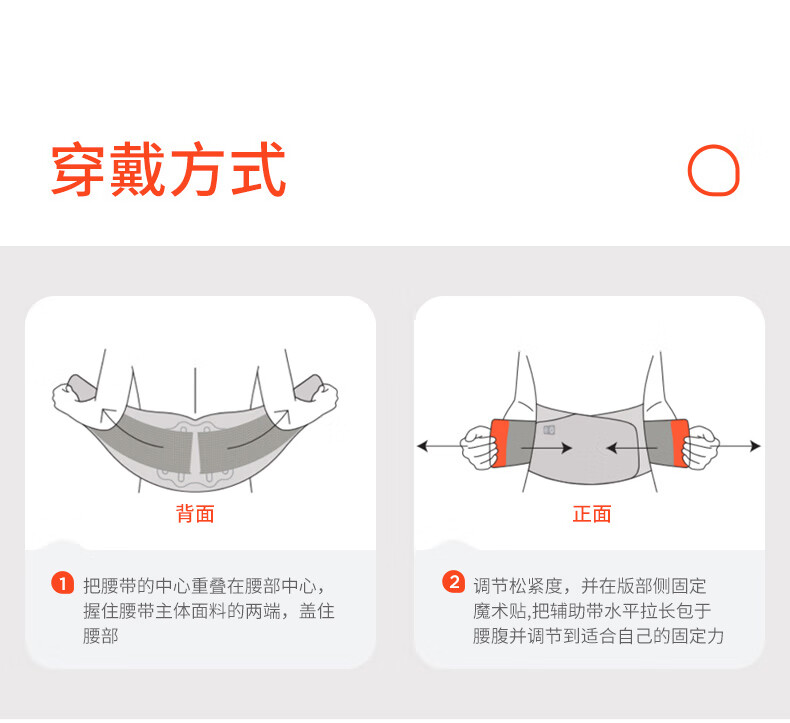 穿戴方式

背面

1 把腰带的中心重叠在腰部中心，握住腰带主体面料的两端，盖住腰部

正面

2 调节松紧度，并在版部侧固定魔术贴,把辅助带水平拉长包于腰腹并调节到适合自己的固定力