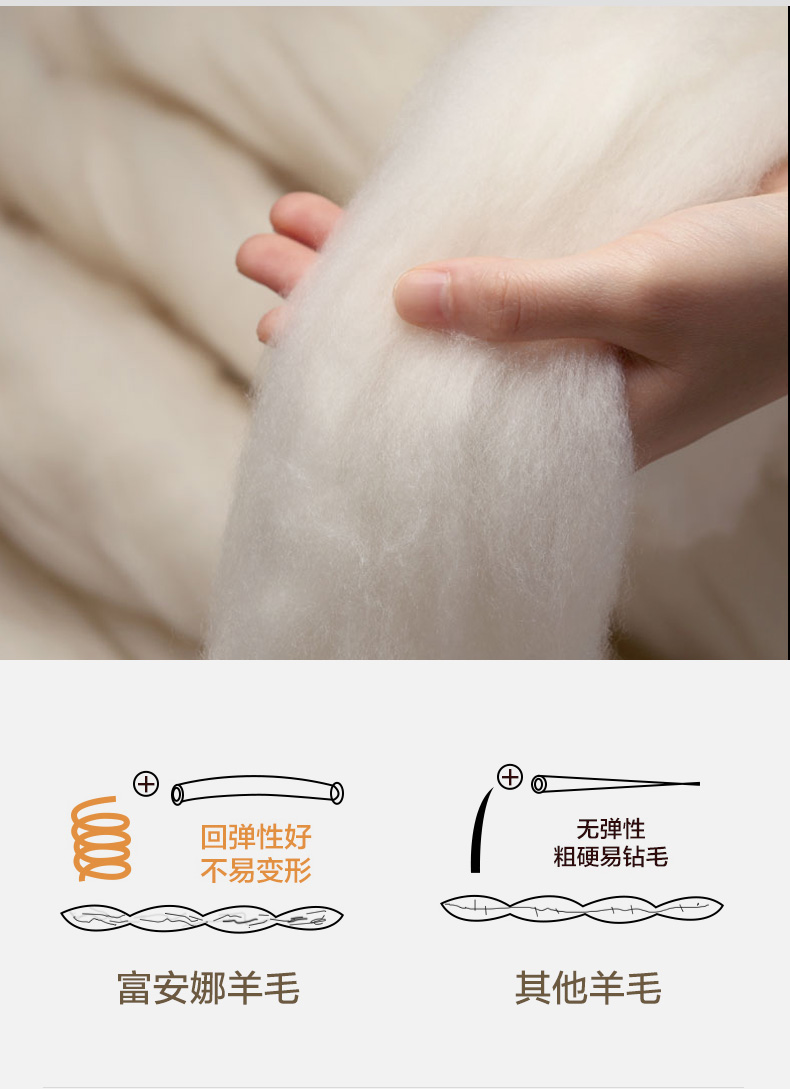 回弹性好
不易变形

富安娜羊毛

无弹性
粗硬易钻毛

其他羊毛