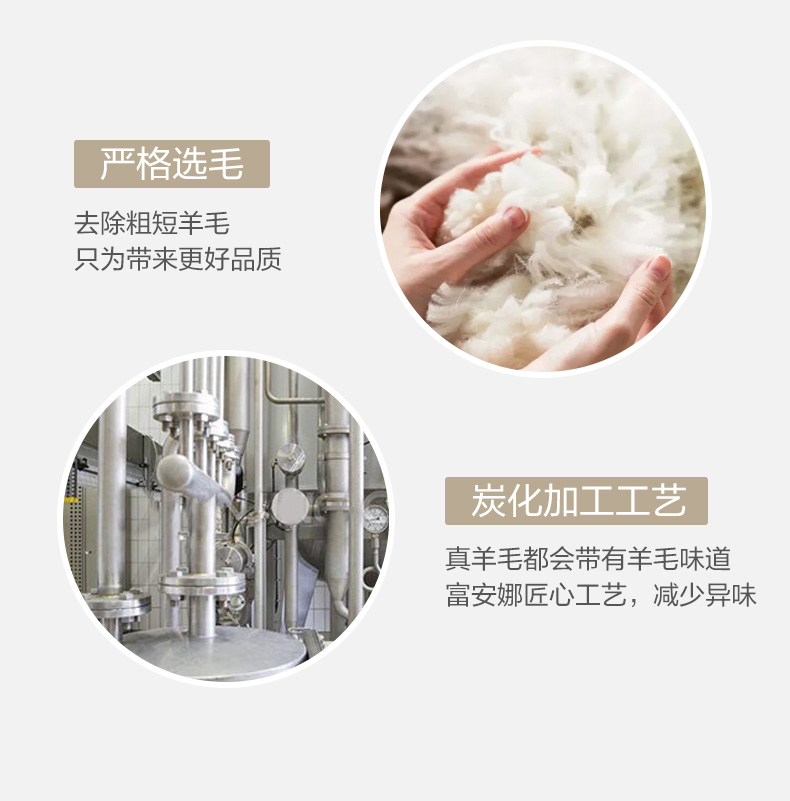 严格选毛

去除粗短羊毛
只为带来更好品质

炭化加工工艺

真羊毛都会带有羊毛味道
富安娜匠心工艺，减少异味